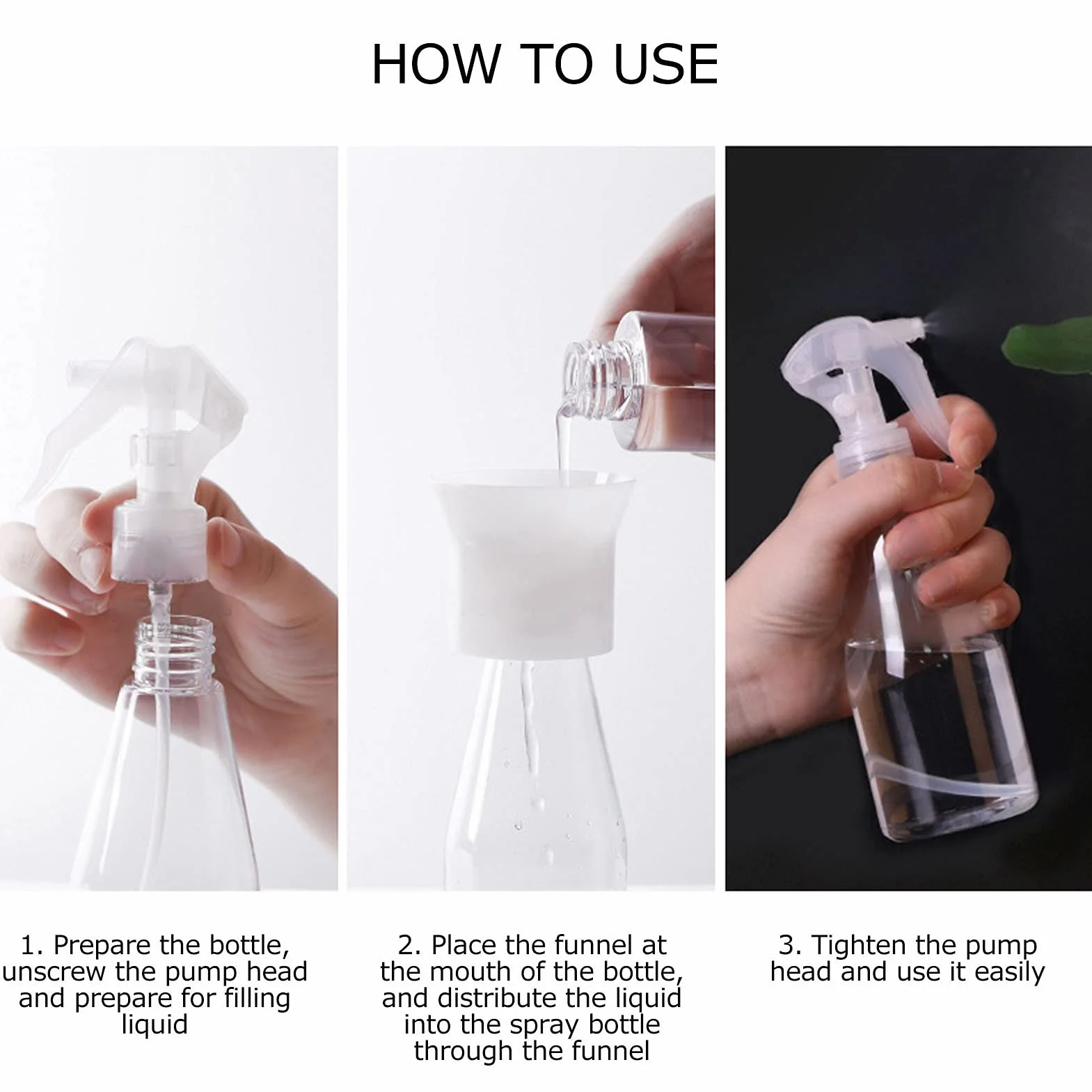 HOW TO USE

1. Prepare the bottle, unscrew the pump head and prepare for filling liquid

2. Place the funnel at the mouth of the bottle, and distribute the liquid into the spray bottle through the funnel

3. Tighten the pump head and use it easily