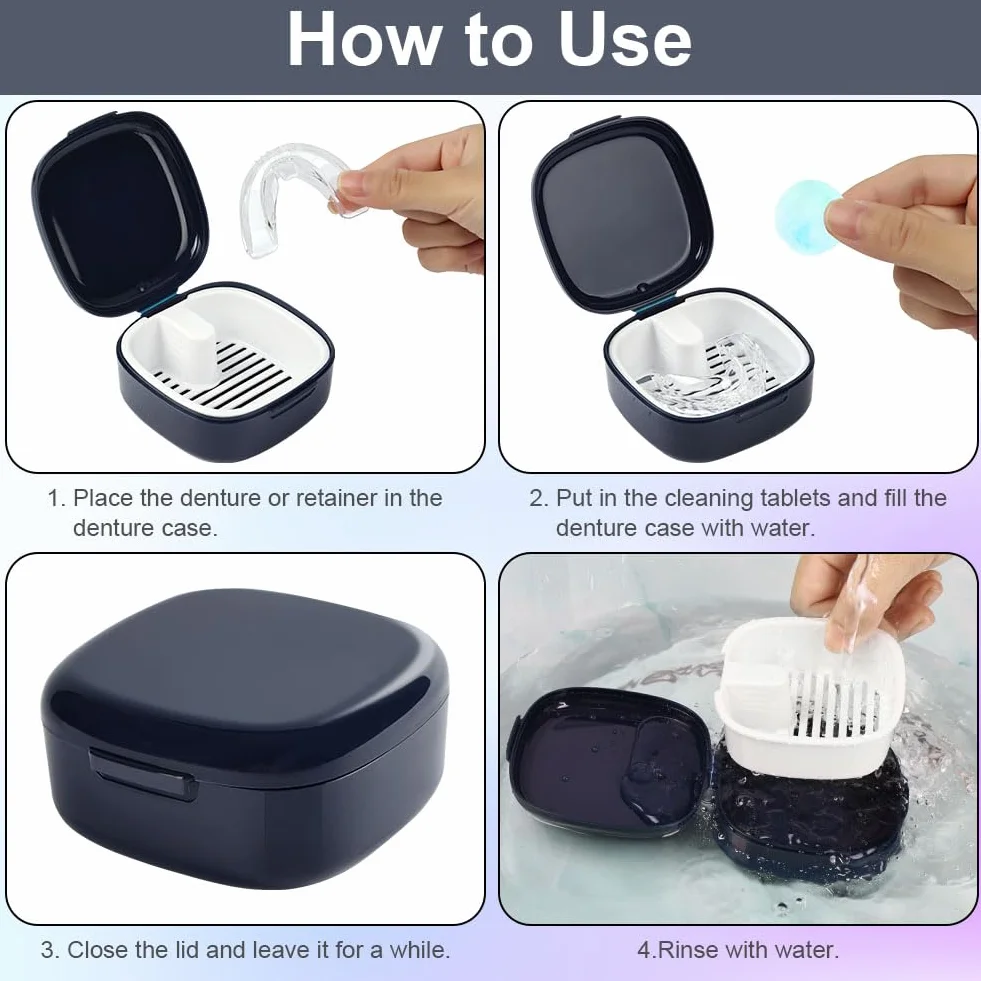 How to Use

1. Place the denture or retainer in the denture case.

2. Put in the cleaning tablets and fill the denture case with water.

3. Close the lid and leave it for a while.

4.Rinse with water.