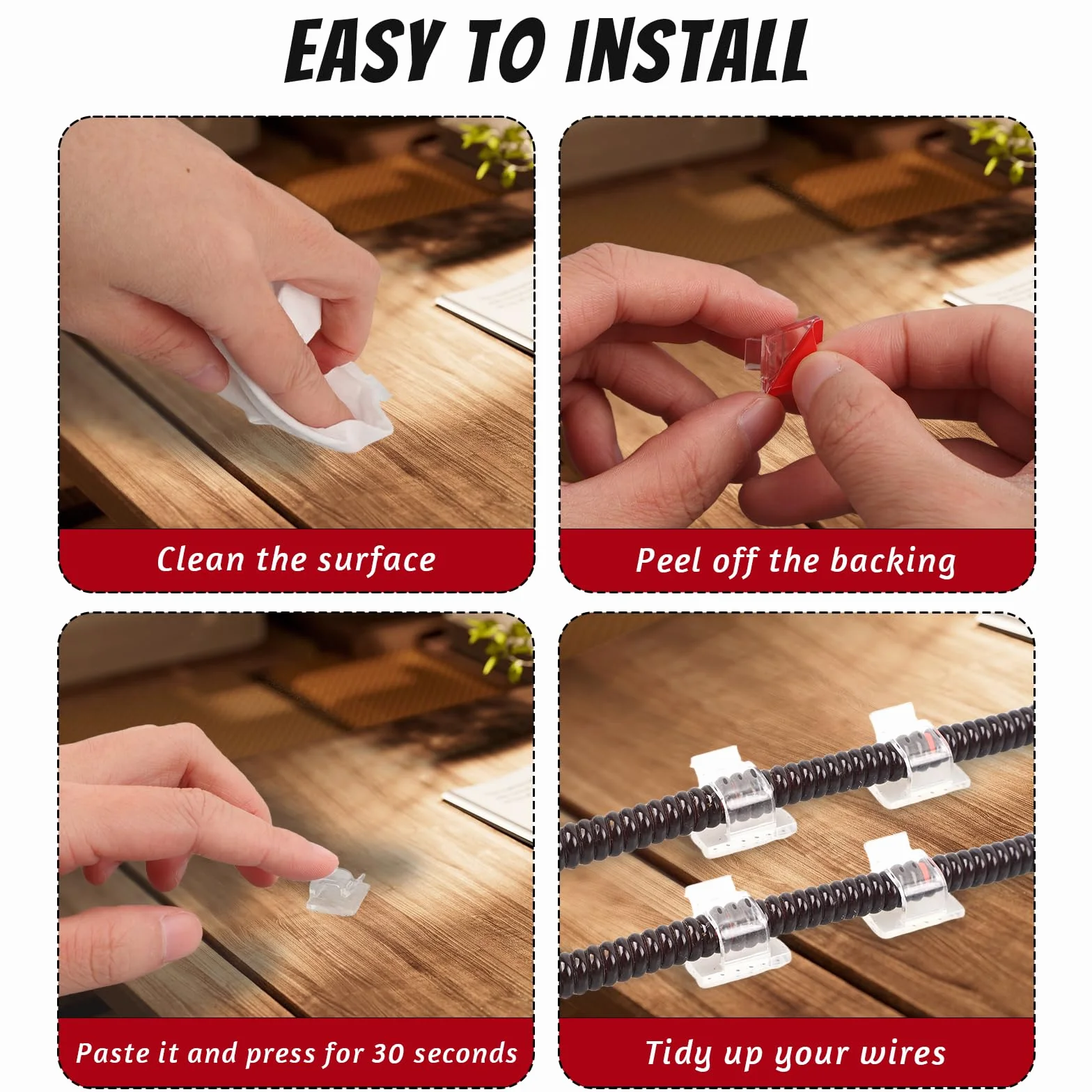 EASY TO INSTALL

Clean the surface

Peel off the backing

Paste it and press for 30 seconds

Tidy up your wires