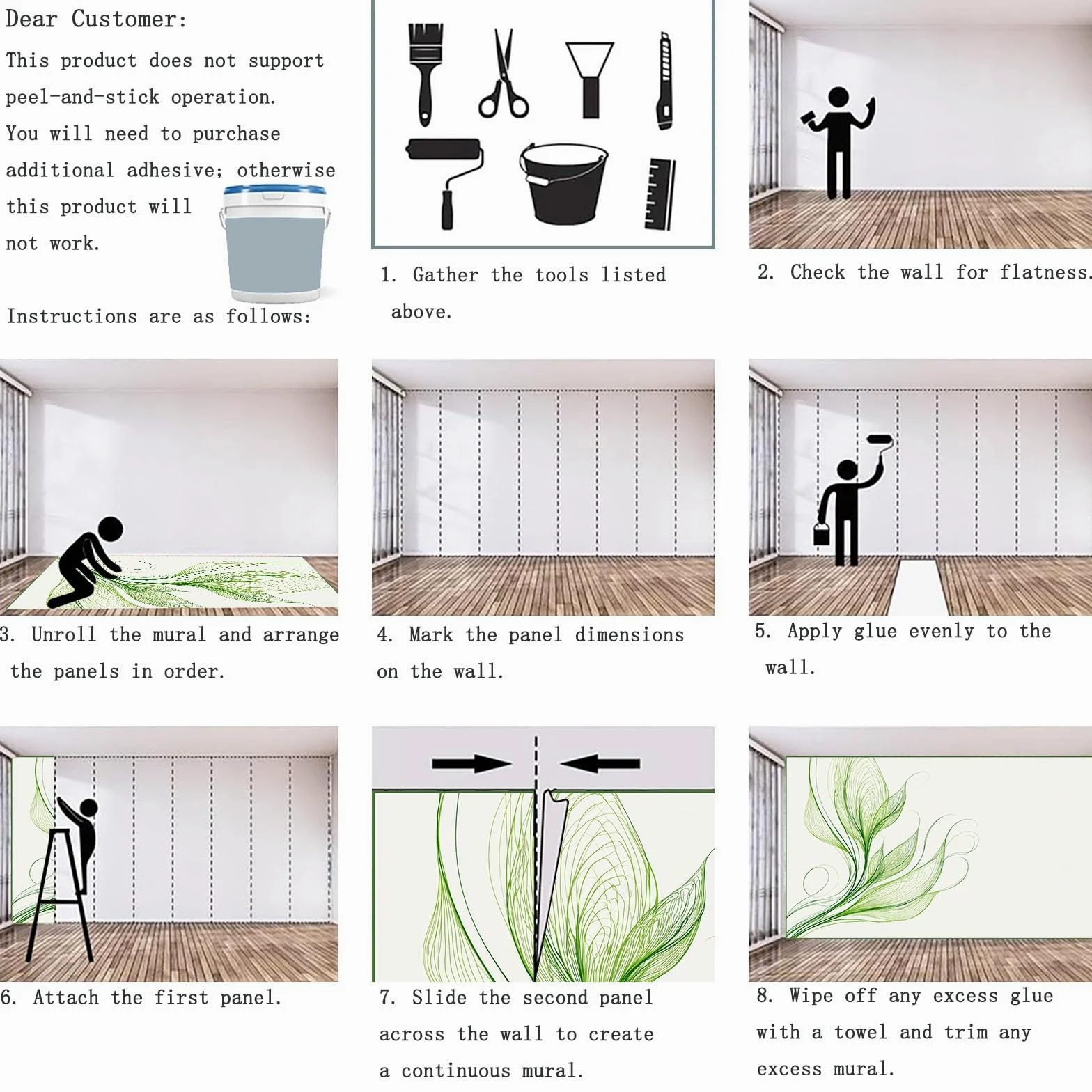 Dear Customer:

This product does not support peel-and-stick operation. You will need to purchase additional adhesive; otherwise this product will not work.

Instructions are as follows:

1. Gather the tools listed above.

2. Check the wall for flatness.

3. Unroll the mural and arrange the panels in order.

4. Mark the panel dimensions on the wall.

5. Apply glue evenly to the wall.

6. Attach the first panel.

7. Slide the second panel across the wall to create a continuous mural.

8. Wipe off any excess glue with a towel and trim any excess mural.