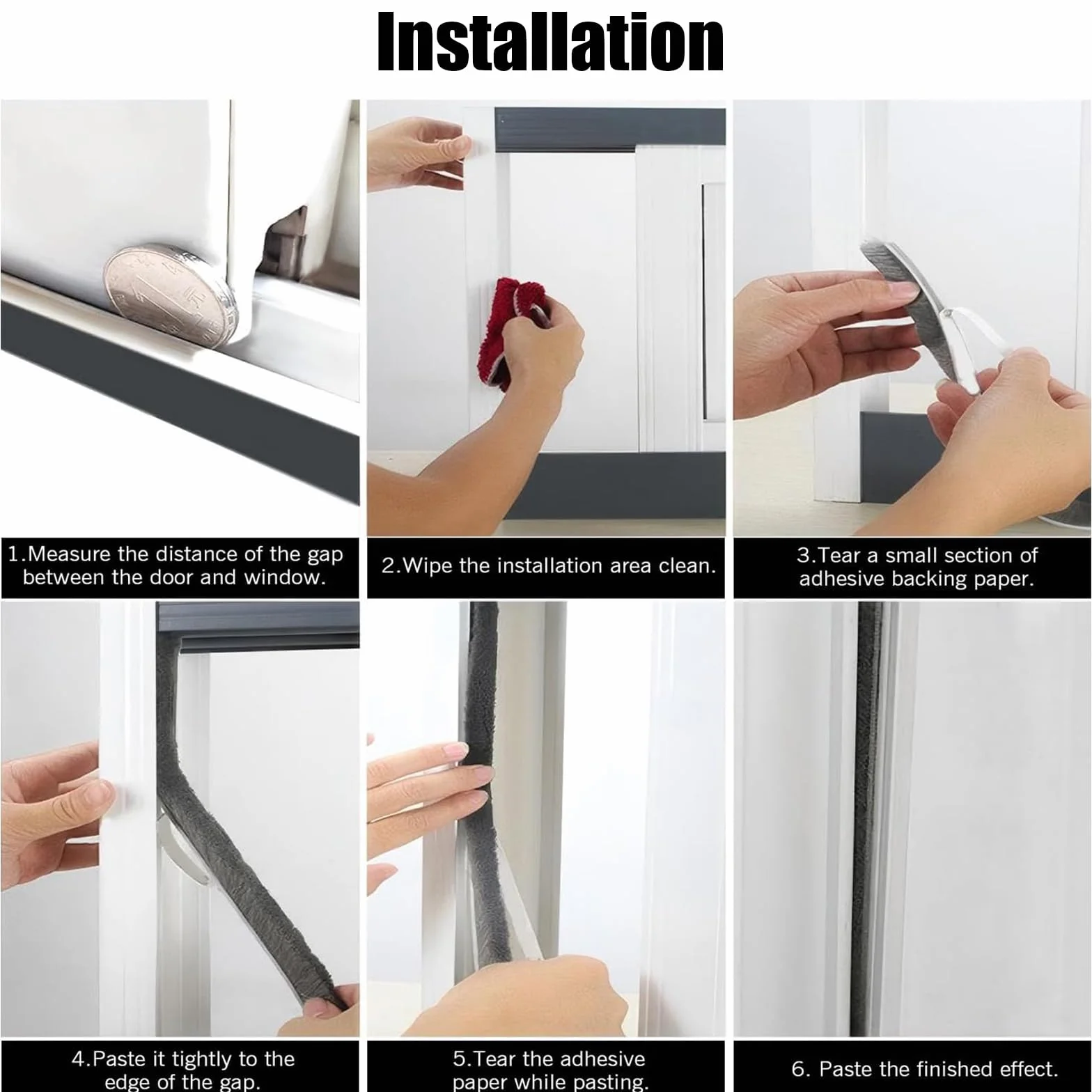 Installation

1.Measure the distance of the gap between the door and window.

2.Wipe the installation area clean.

3.Tear a small section of adhesive backing paper.

4.Paste it tightly to the edge of the gap.

5.Tear the adhesive paper while pasting.

6. Paste the finished effect.