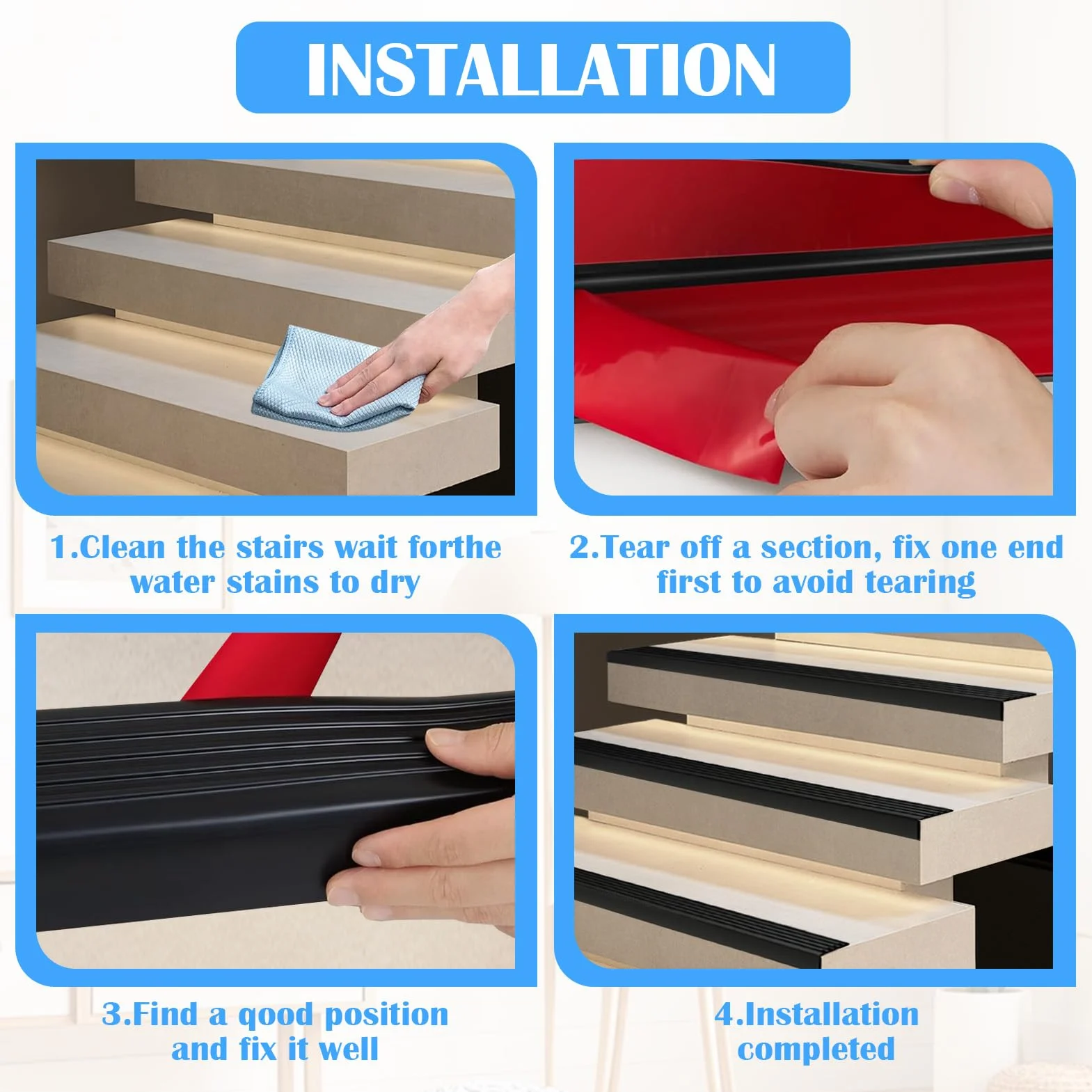 INSTALLATION

1.Clean the stairs wait forthe water stains to dry

2.Tear off a section, fix one end first to avoid tearing

3.Find a qood position and fix it well

4.Installation completed