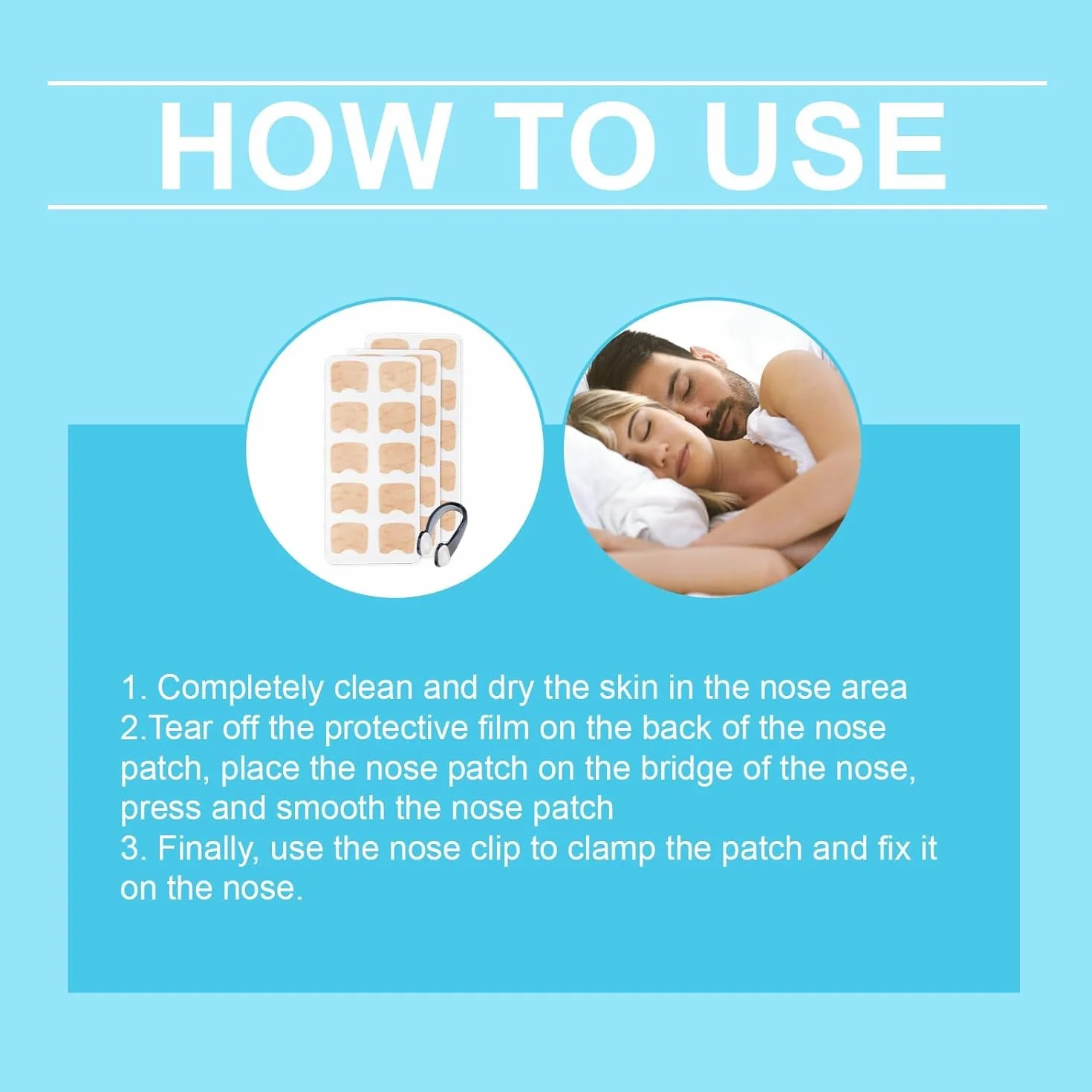 HOW TO USE

1. Completely clean and dry the skin in the nose area
2.Tear off the protective film on the back of the nose patch, place the nose patch on the bridge of the nose, press and smooth the nose patch
3. Finally, use the nose clip to clamp the patch and fix it on the nose.