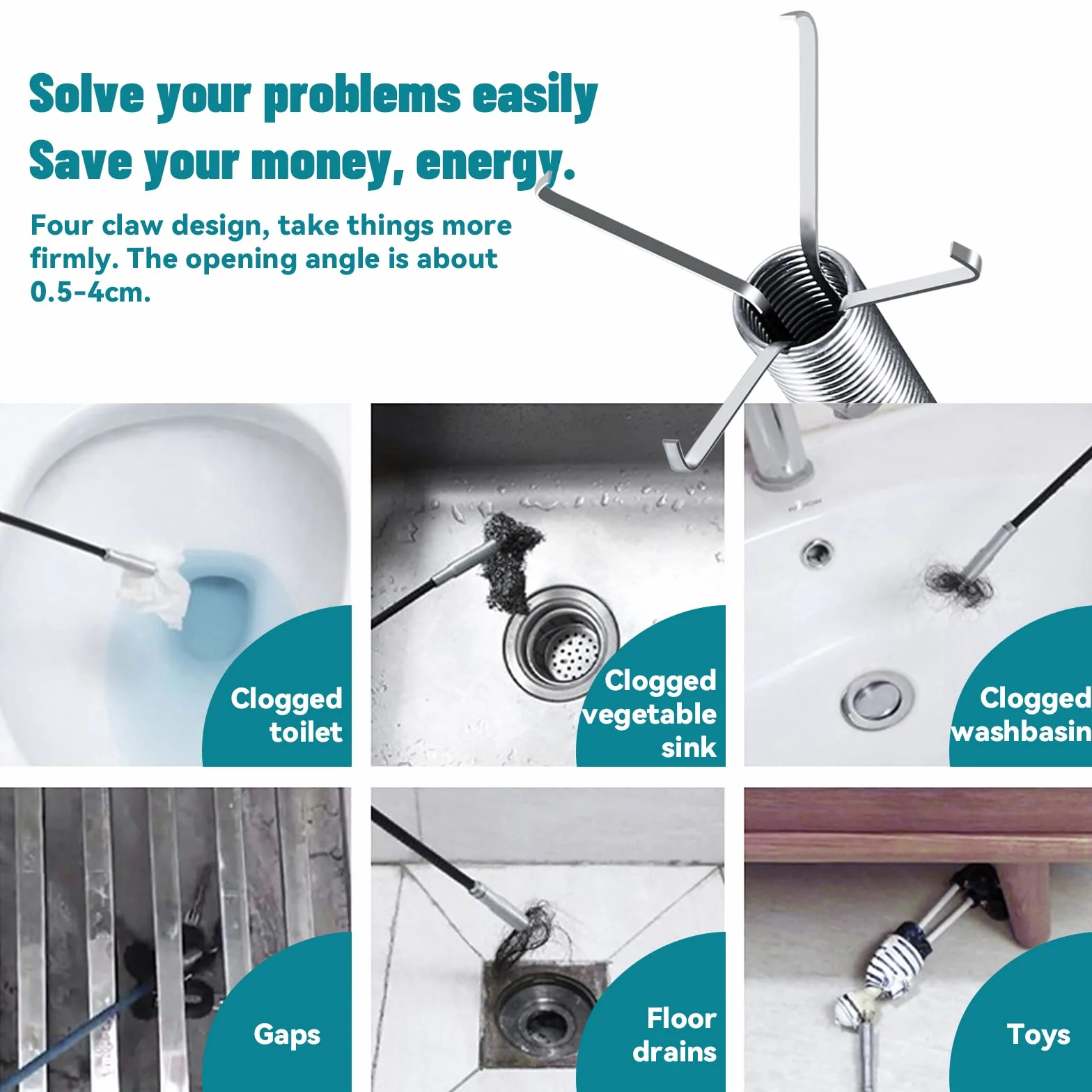 Solve your problems easily
Save your money, energy.

Four claw design, take things more firmly. The opening angle is about 0.5-4cm.

Clogged
toilet

Clogged
vegetable
sink

Clogged
washbasin

Gaps

Floor
drains

Toys