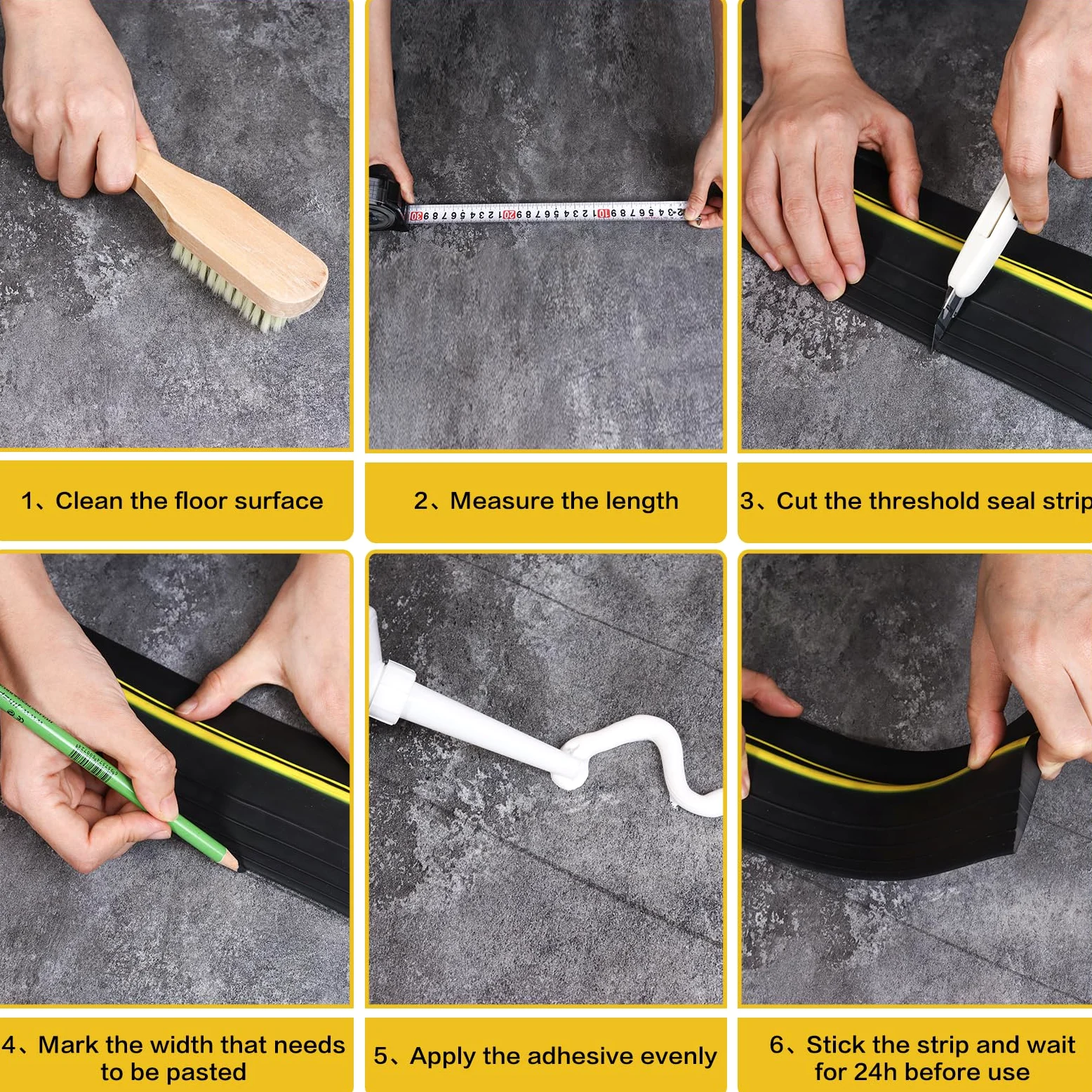 1、Clean the floor surface

2、Measure the length

3、Cut the threshold seal strip

4、Mark the width that needs to be pasted

5、Apply the adhesive evenly

6、Stick the strip and wait for 24h before use