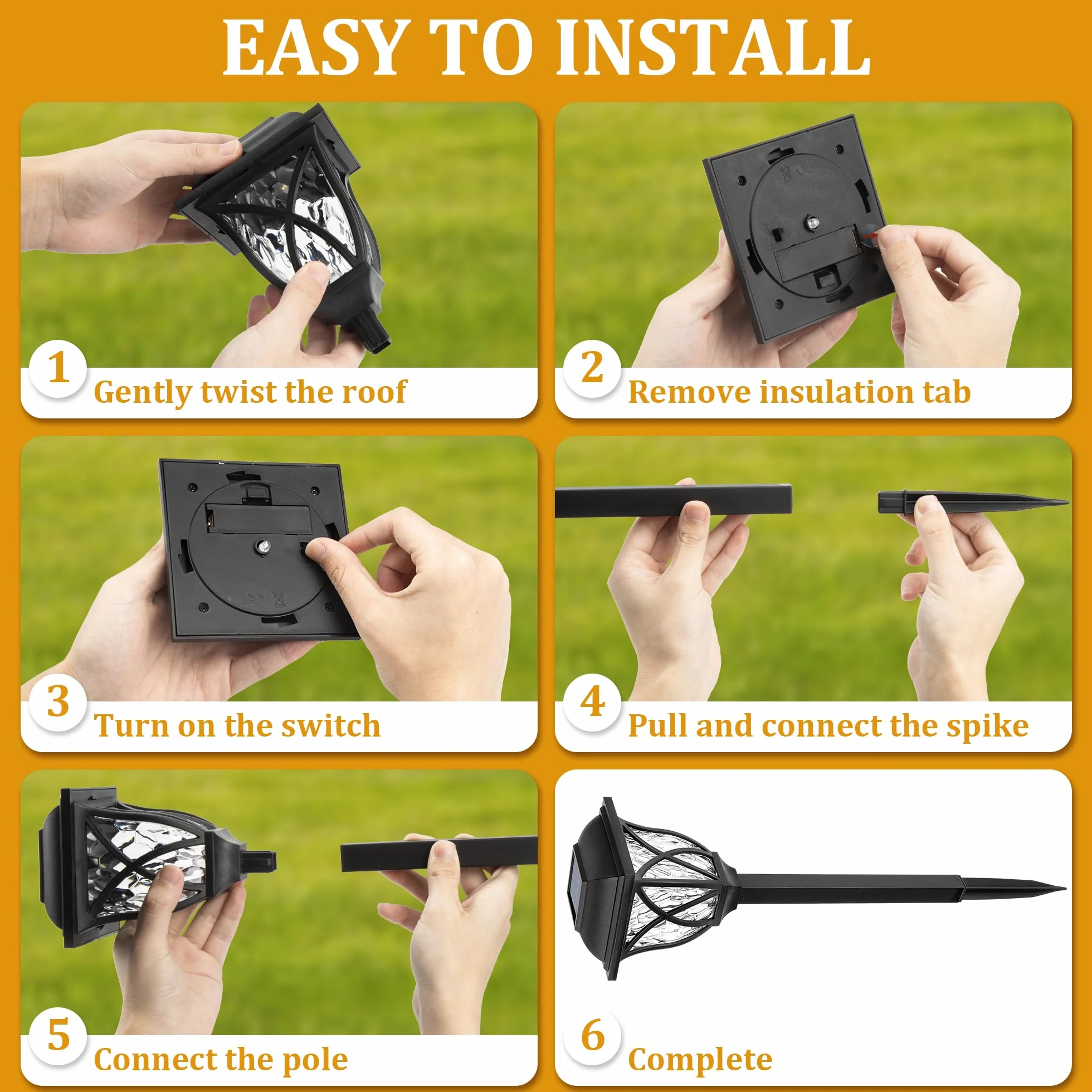 EASY TO INSTALL

1 Gently twist the roof

2 Remove insulation tab

3 Turn on the switch

4 Pull and connect the spike

5 Connect the pole

6 Complete