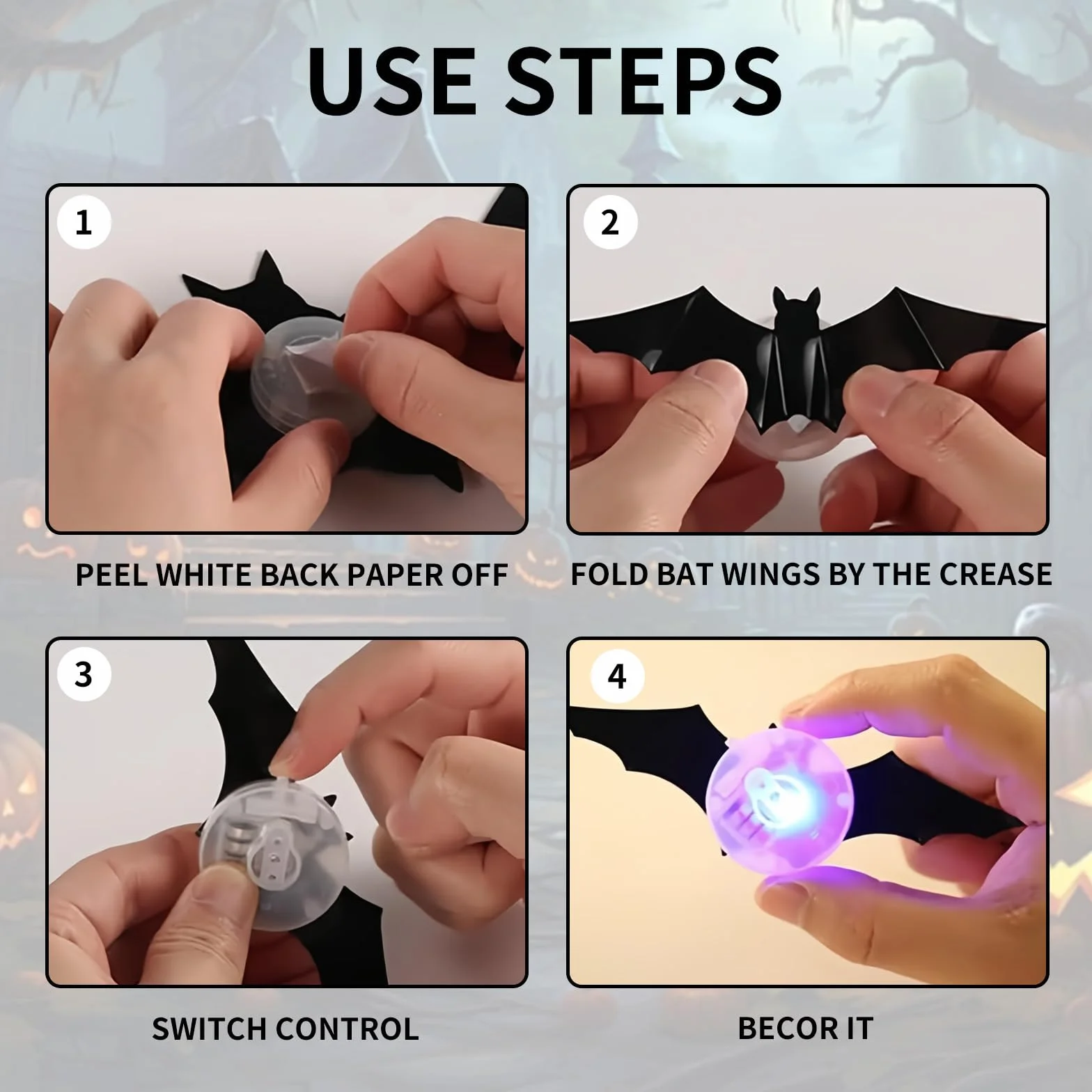 USE STEPS

1

PEEL WHITE BACK PAPER OFF

2

FOLD BAT WINGS BY THE CREASE

3

SWITCH CONTROL

4

BECOR IT