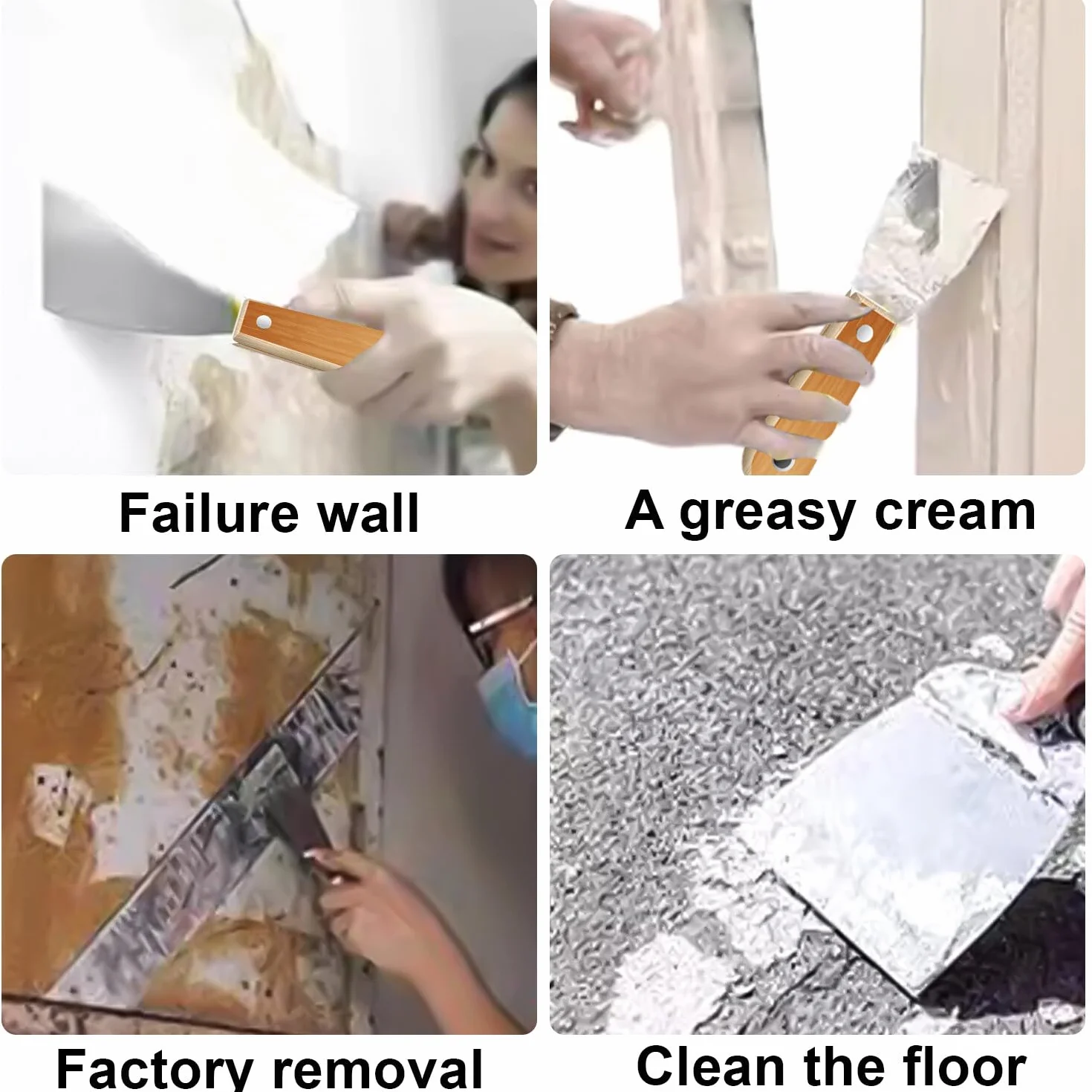 Failure wall

A greasy cream

Factory removal

Clean the floor