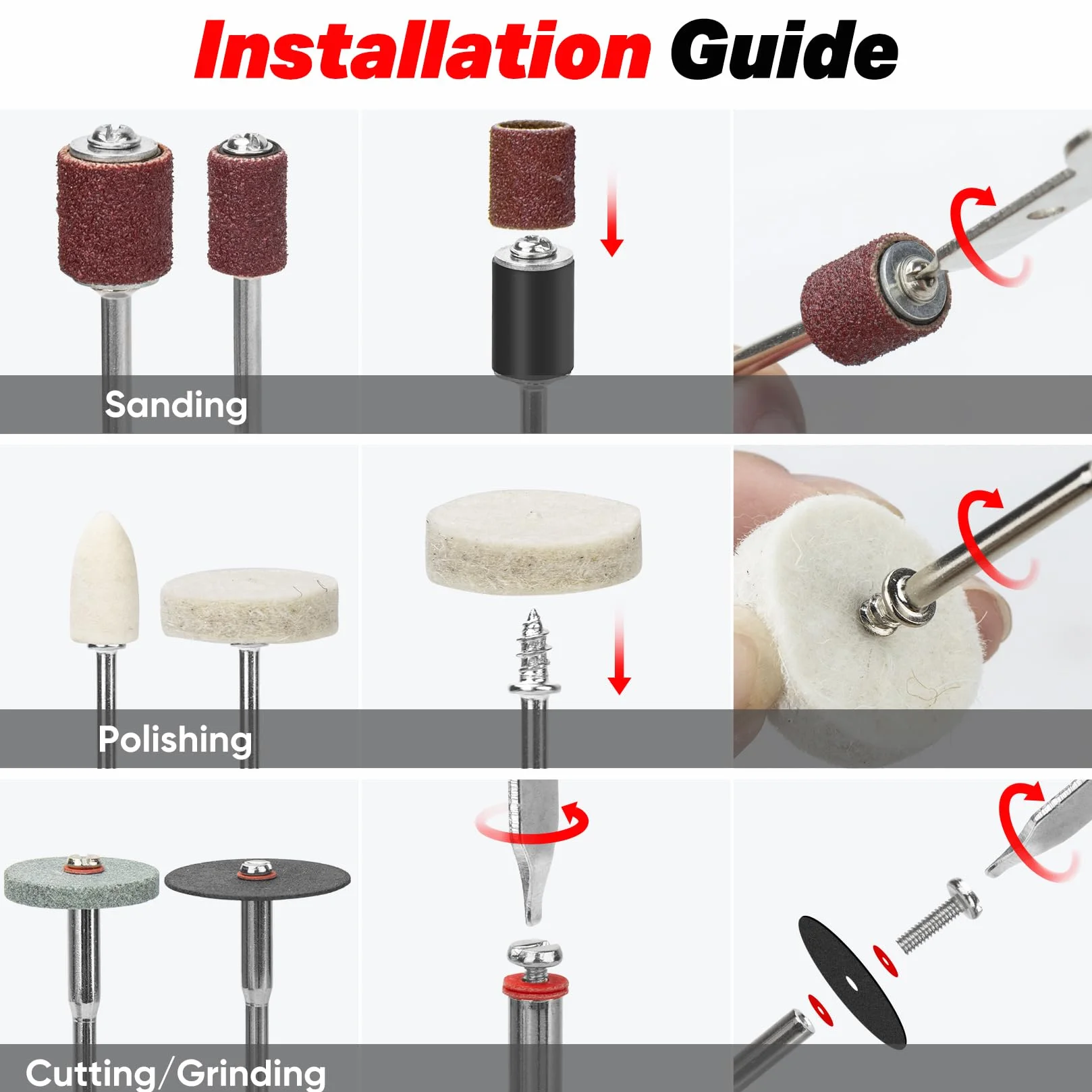 Installation Guide

Sanding

Polishing

Cutting/Grinding