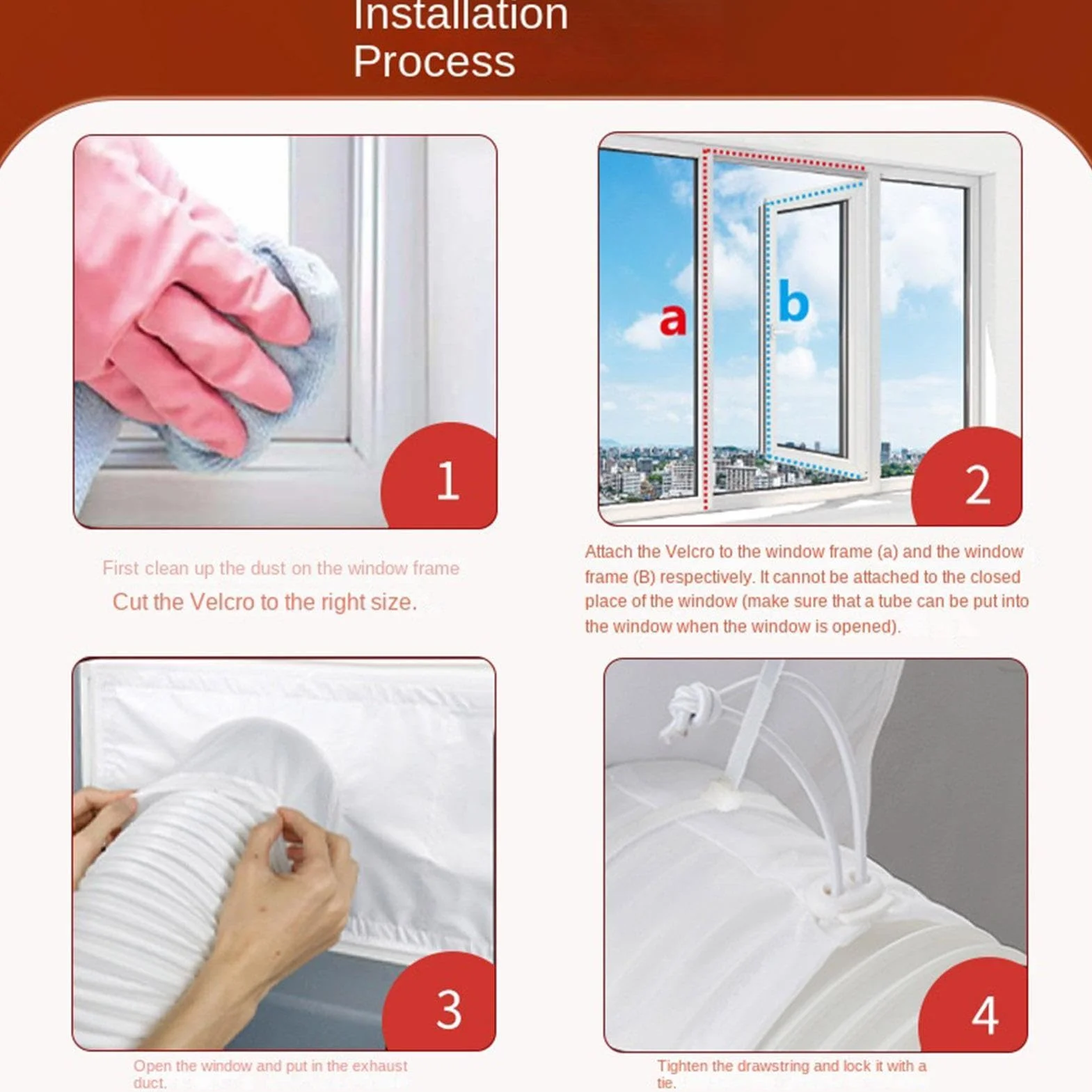 Installation Process

1

First clean up the dust on the window frame
Cut the Velcro to the right size.

a
b
2

Attach the Velcro to the window frame (a) and the window frame (B) respectively. It cannot be attached to the closed place of the window (make sure that a tube can be put into the window when the window is opened).

3

Open the window and put in the exhaust duct.

4

Tighten the drawstring and lock it with a tie.