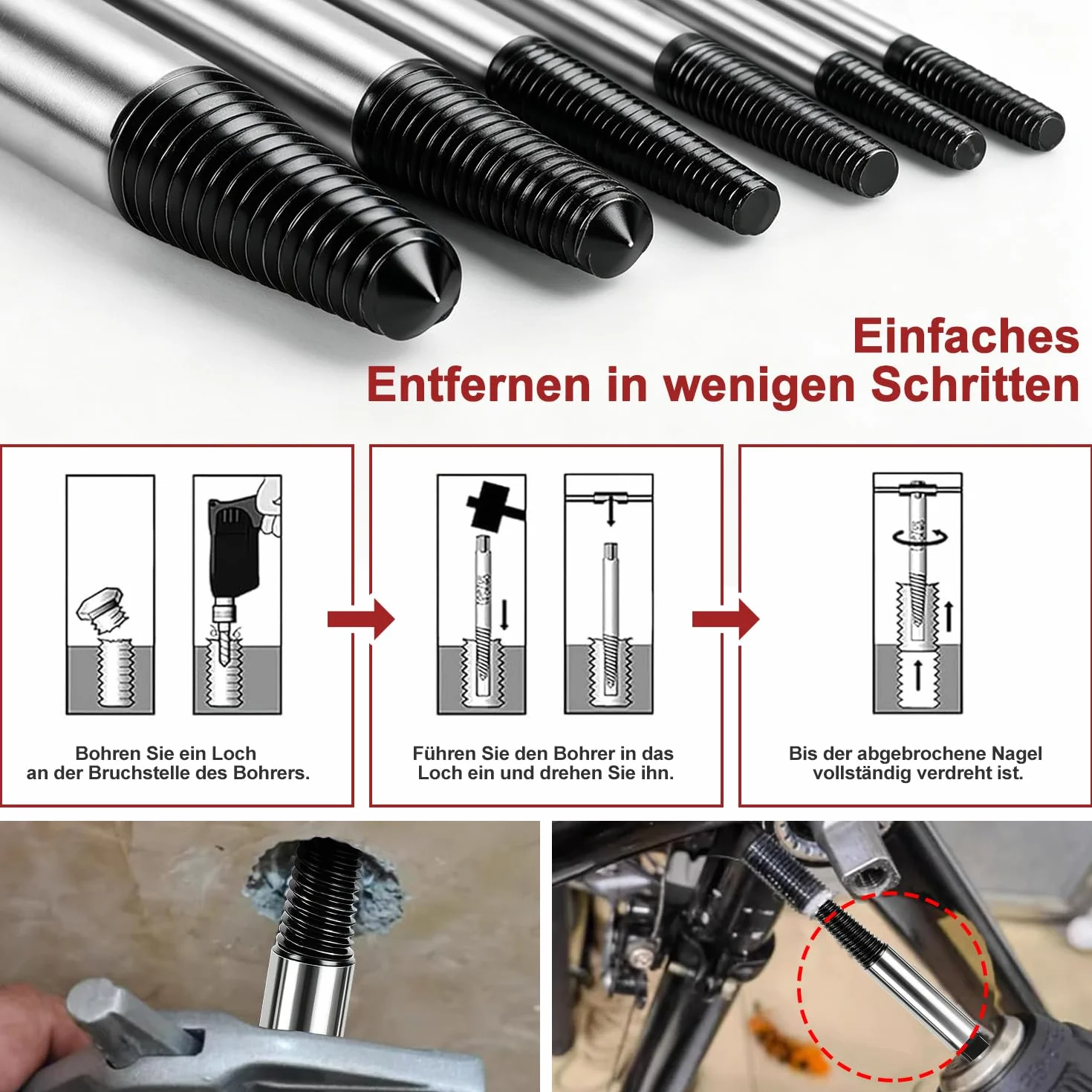 Einfaches
Entfernen in wenigen Schritten

Bohren Sie ein Loch
an der Bruchstelle des Bohrers.

Führen Sie den Bohrer in das
Loch ein und drehen Sie ihn.

Bis der abgebrochene Nagel
vollständig verdreht ist.