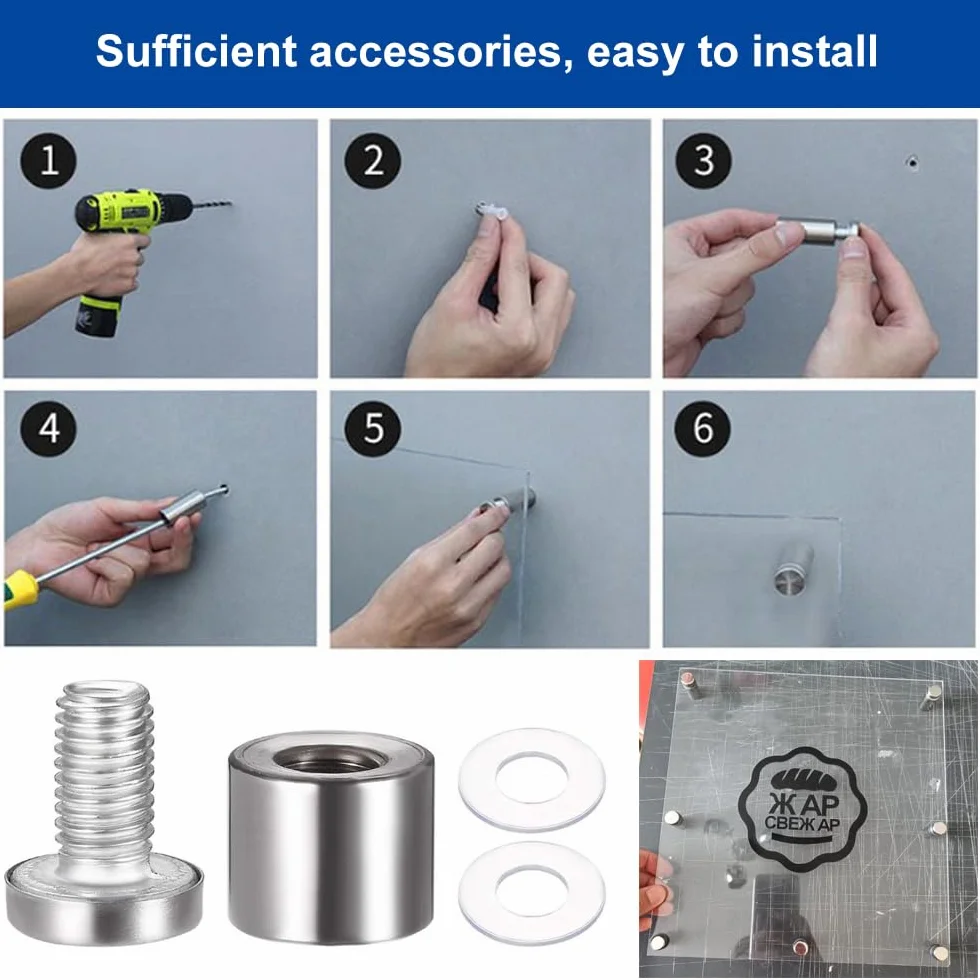 Sufficient accessories, easy to install

1

2

3

4

5

6

ЖАР
СВЕЖАР