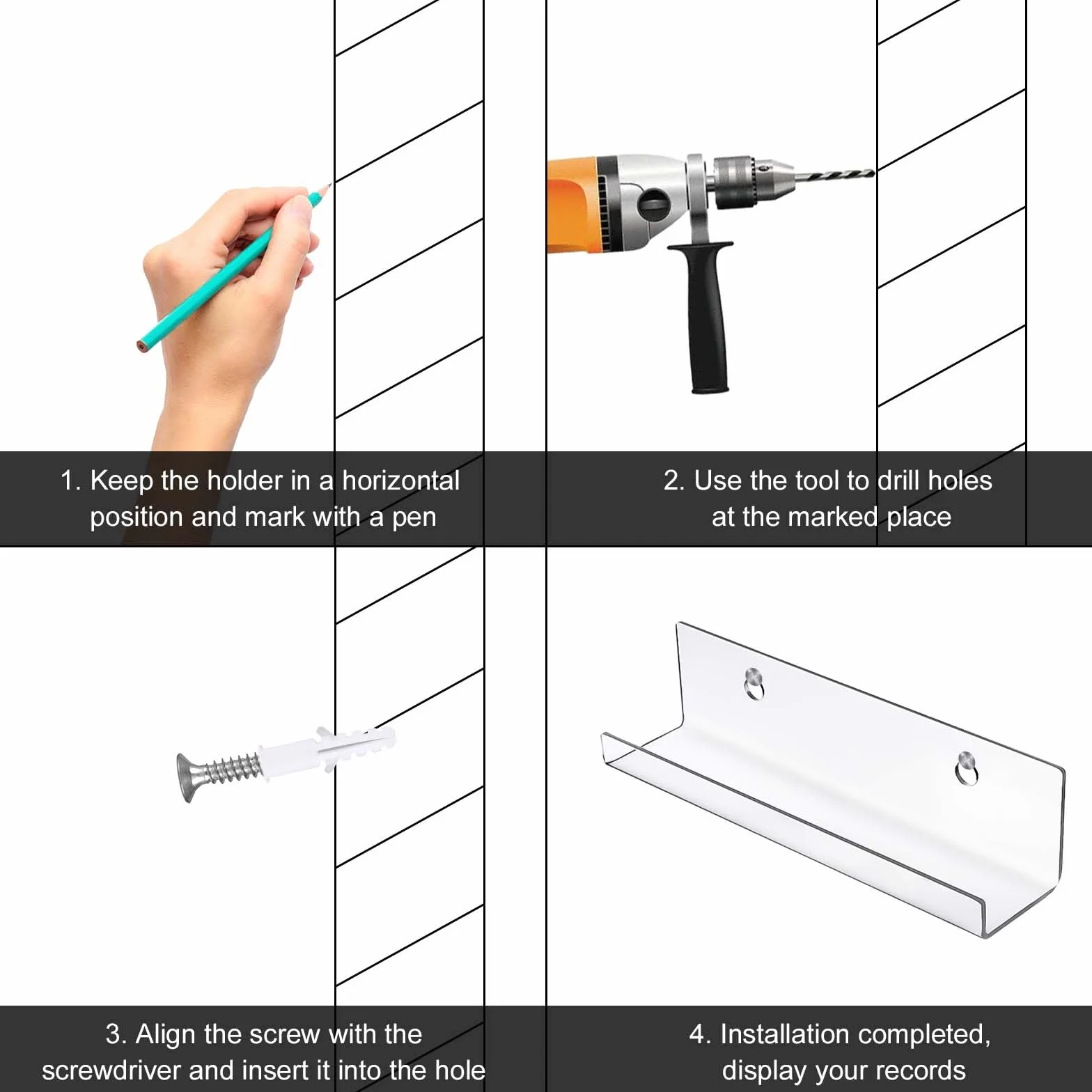 1. Keep the holder in a horizontal position and mark with a pen

2. Use the tool to drill holes at the marked place

3. Align the screw with the screwdriver and insert it into the hole

4. Installation completed, display your records