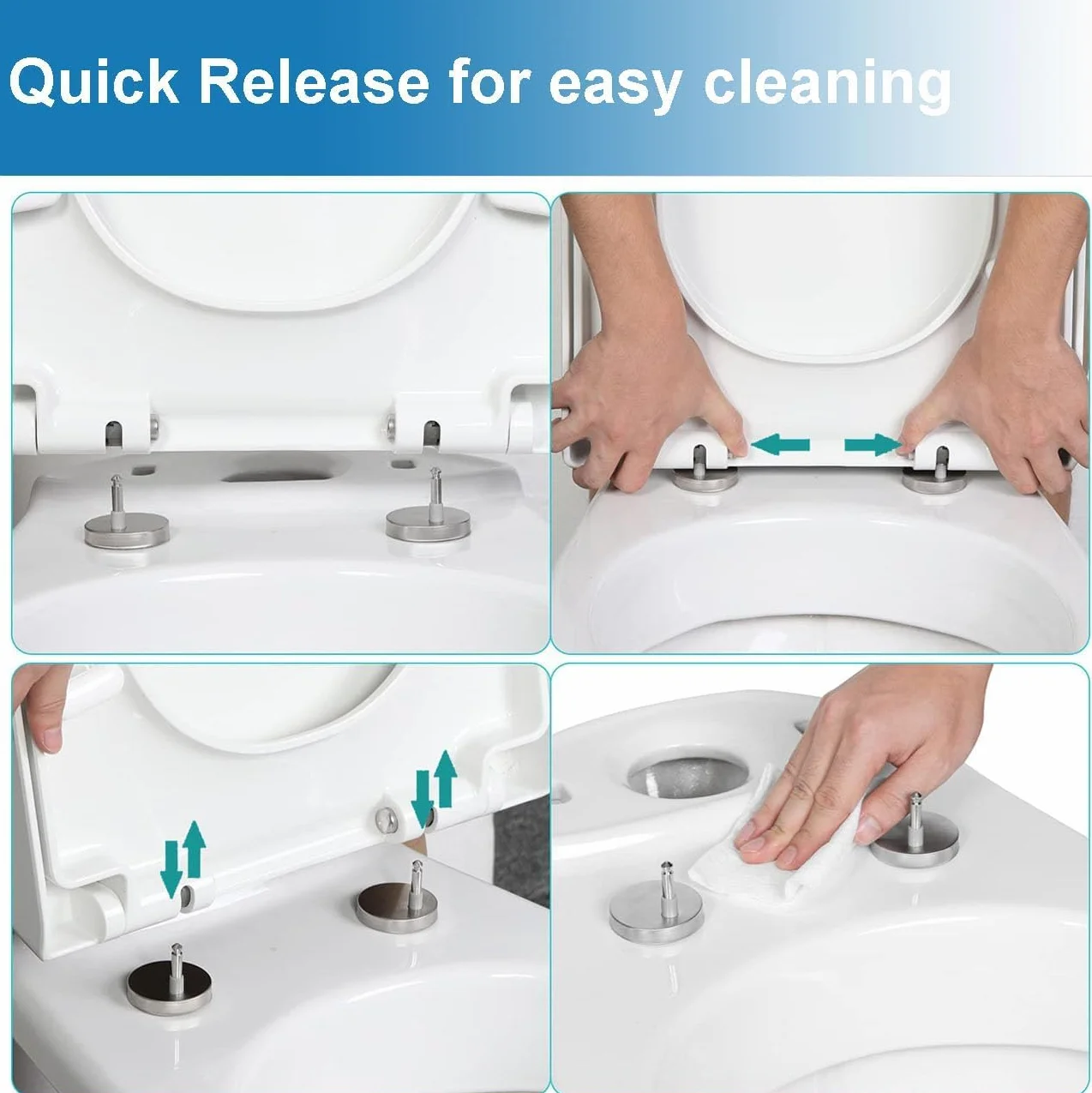 Quick Release for easy cleaning