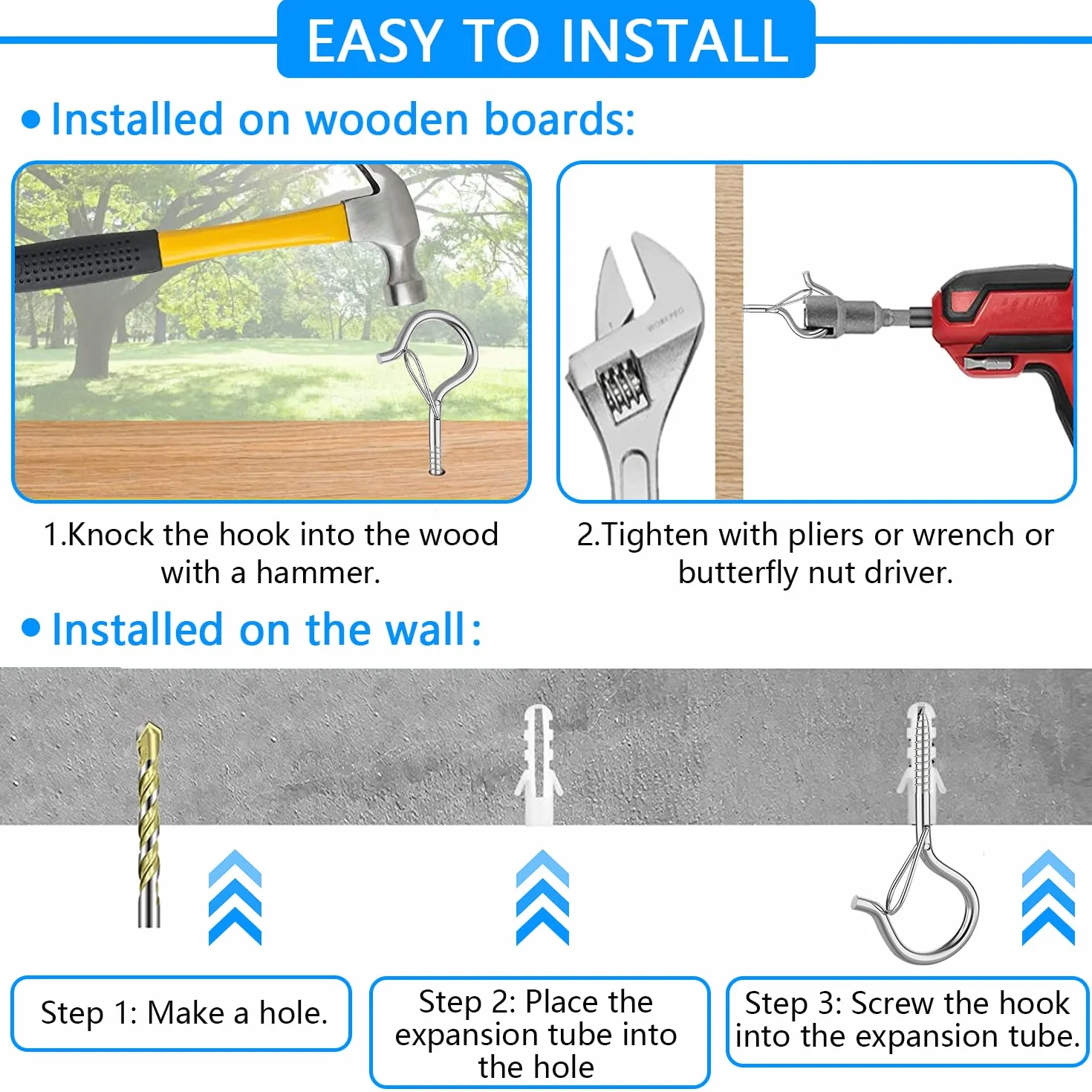 EASY TO INSTALL

• Installed on wooden boards:

1.Knock the hook into the wood with a hammer.

2.Tighten with pliers or wrench or butterfly nut driver.

• Installed on the wall:

Step 1: Make a hole.

Step 2: Place the expansion tube into the hole

Step 3: Screw the hook into the expansion tube.