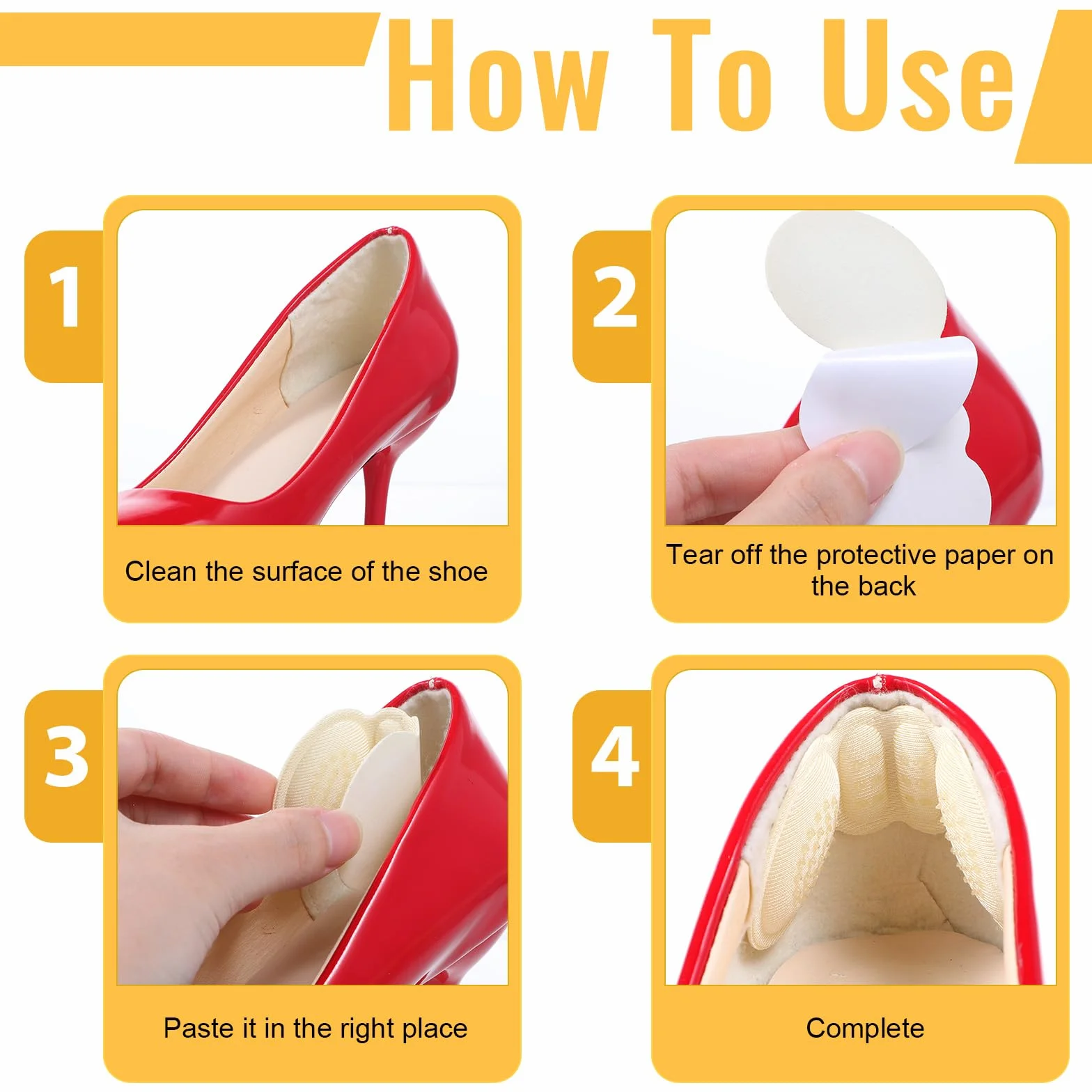 How To Use

1

Clean the surface of the shoe

2

Tear off the protective paper on the back

3

Paste it in the right place

4

Complete