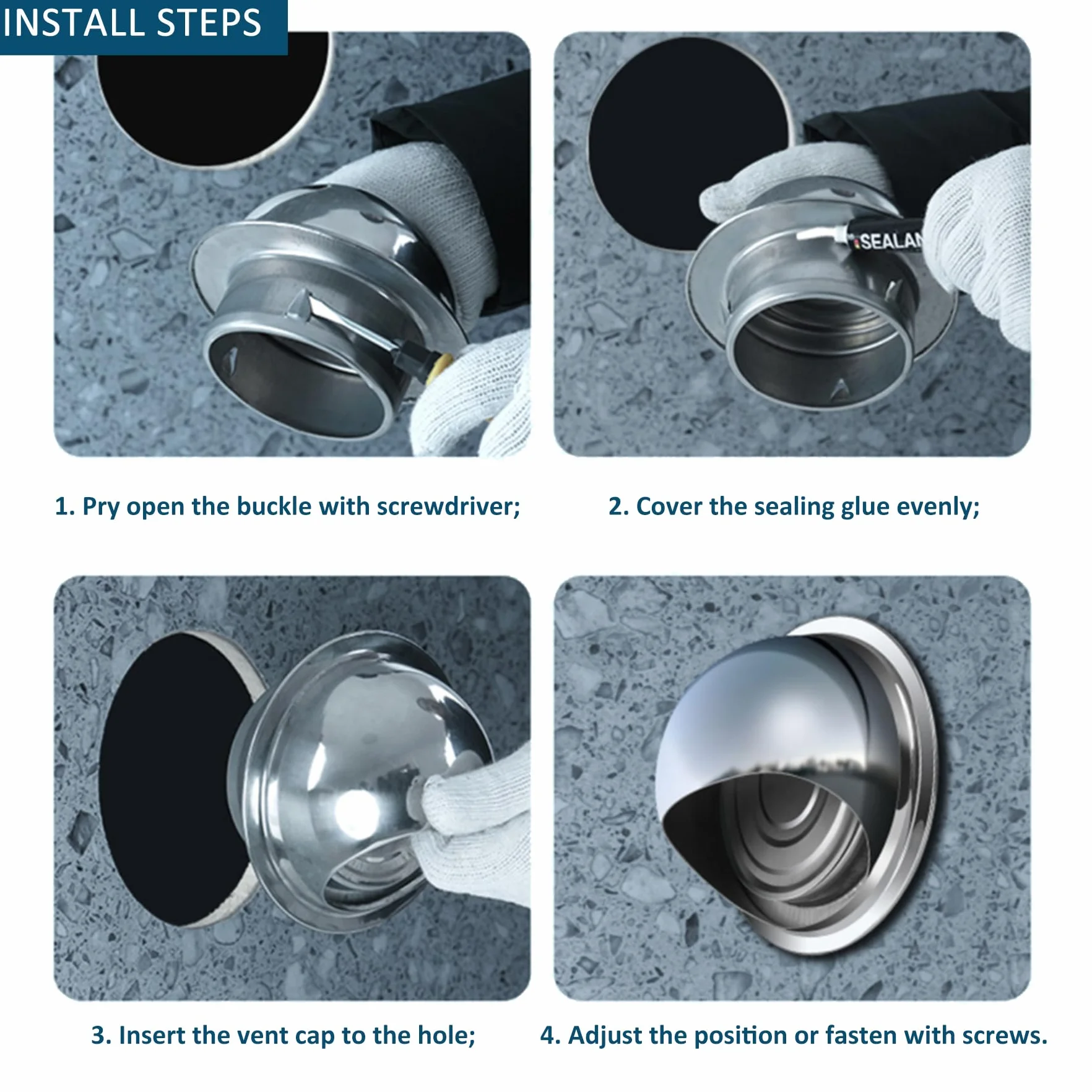 INSTALL STEPS

SEALAN

1. Pry open the buckle with screwdriver;

2. Cover the sealing glue evenly;

3. Insert the vent cap to the hole;

4. Adjust the position or fasten with screws.