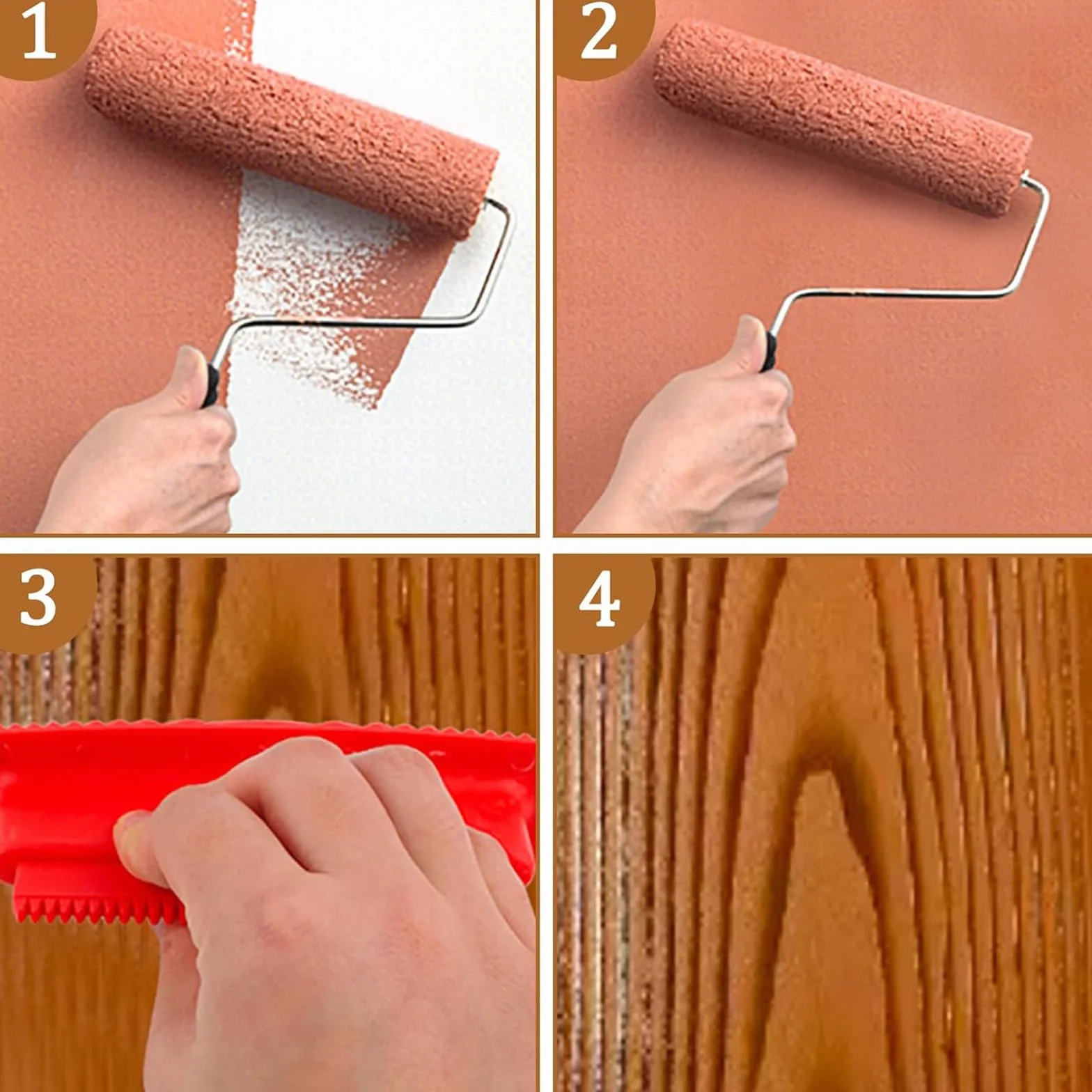 1

2

3

4