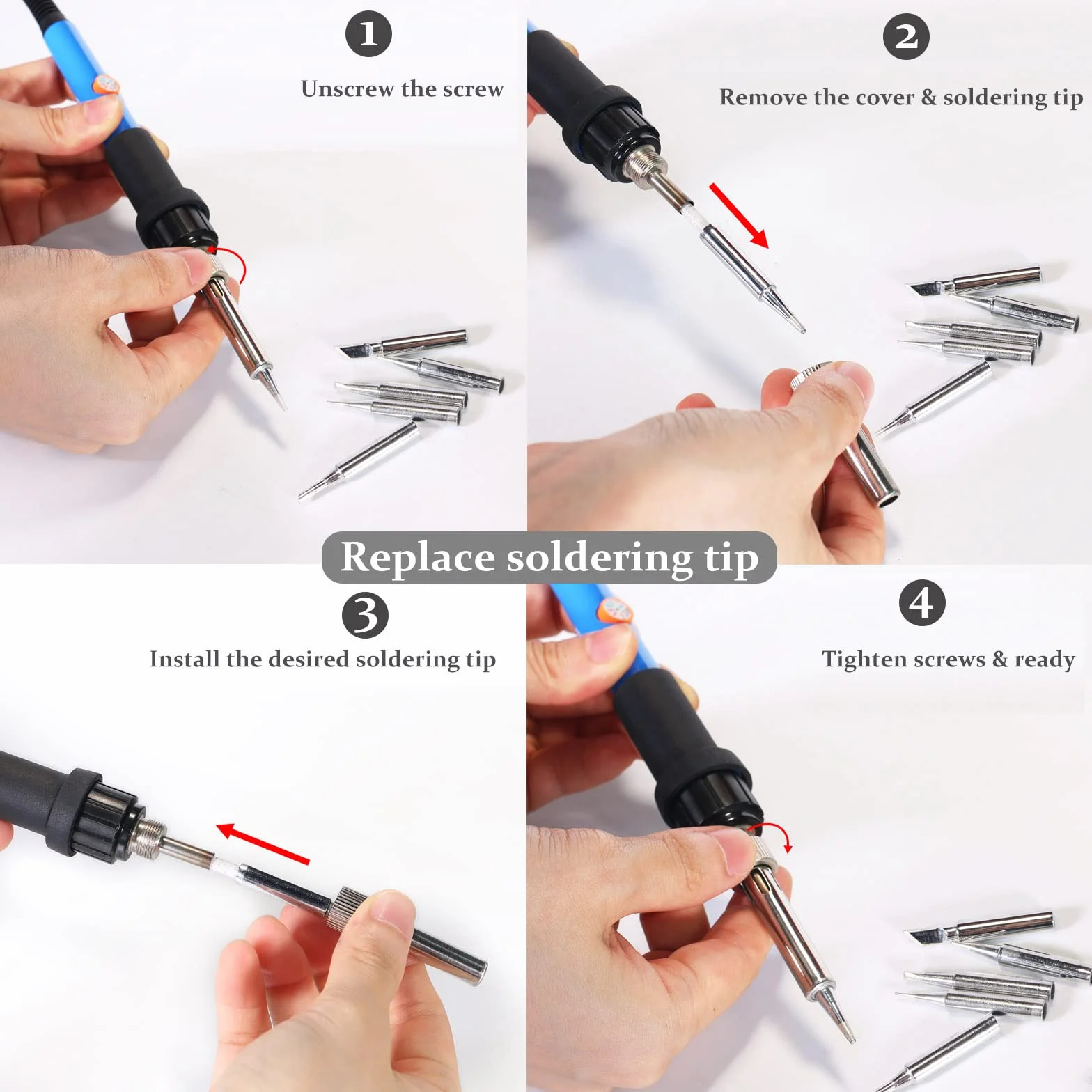 1
Unscrew the screw

2
Remove the cover & soldering tip

Replace soldering tip

3
Install the desired soldering tip

4
Tighten screws & ready