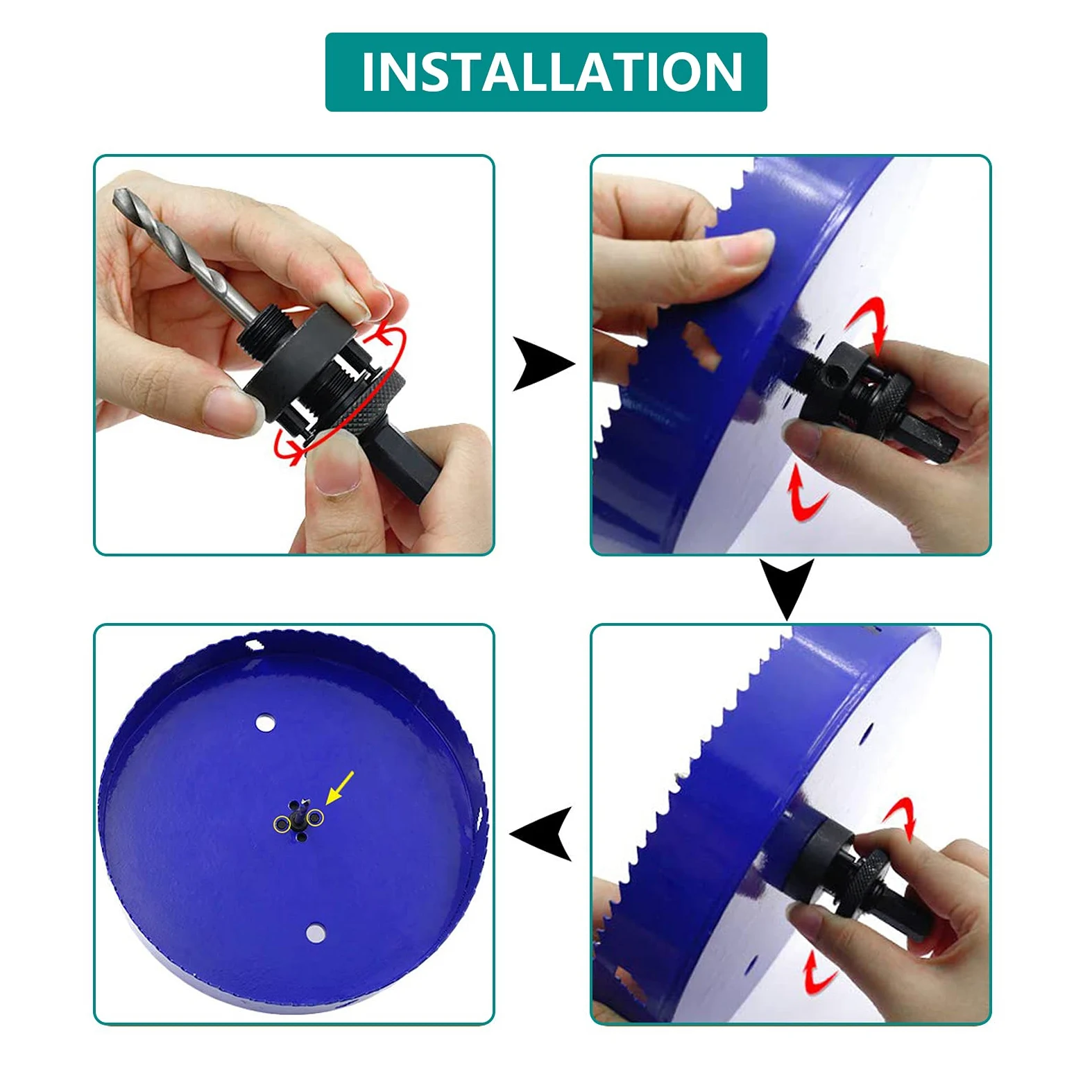 INSTALLATION