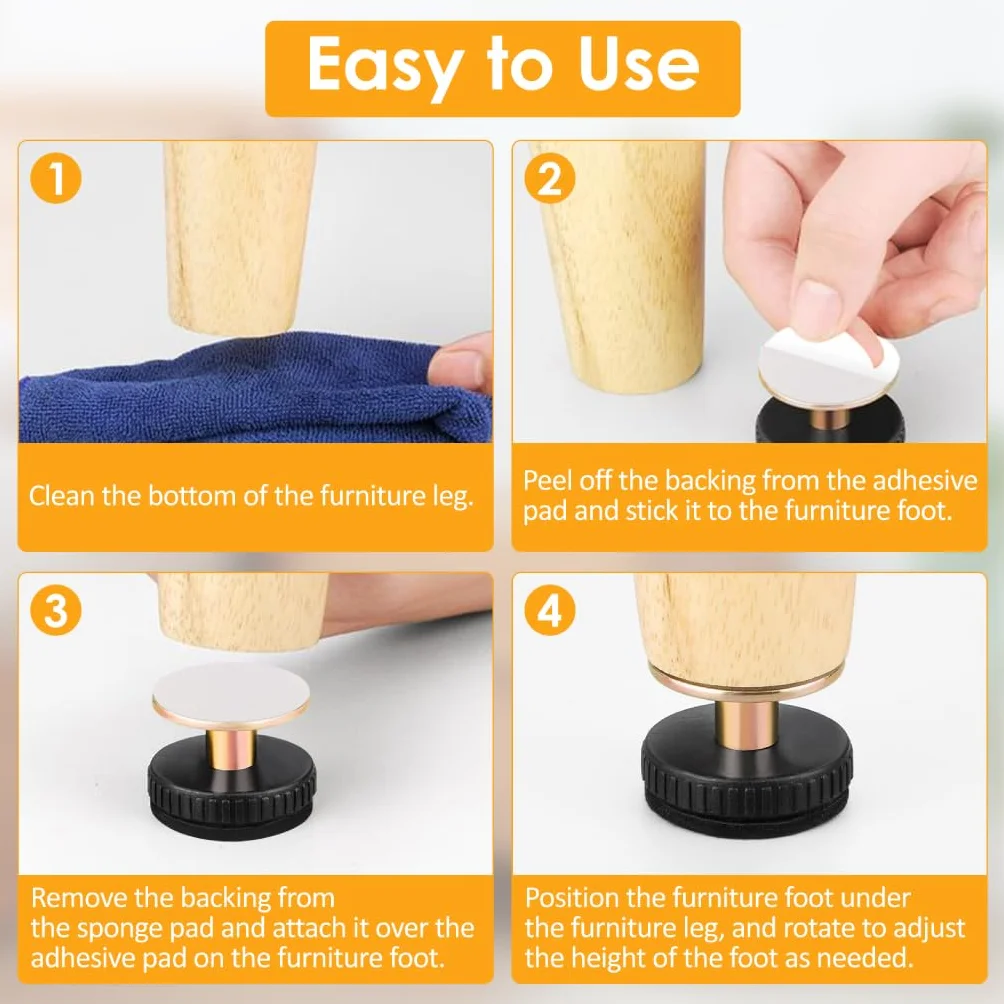 Easy to Use

1

Clean the bottom of the furniture leg.

2

Peel off the backing from the adhesive pad and stick it to the furniture foot.

3

Remove the backing from the sponge pad and attach it over the adhesive pad on the furniture foot.

4

Position the furniture foot under the furniture leg, and rotate to adjust the height of the foot as needed.