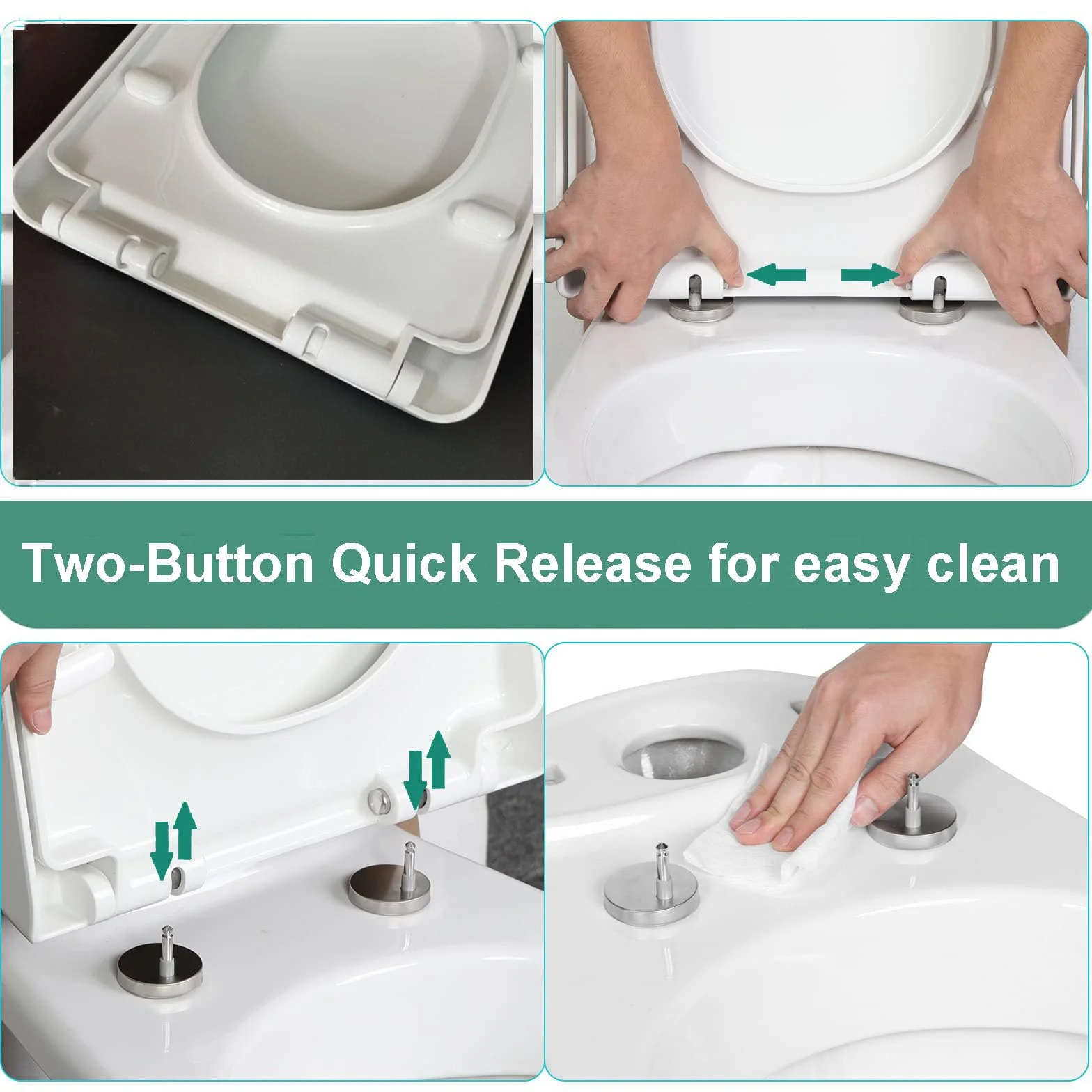 Two-Button Quick Release for easy clean