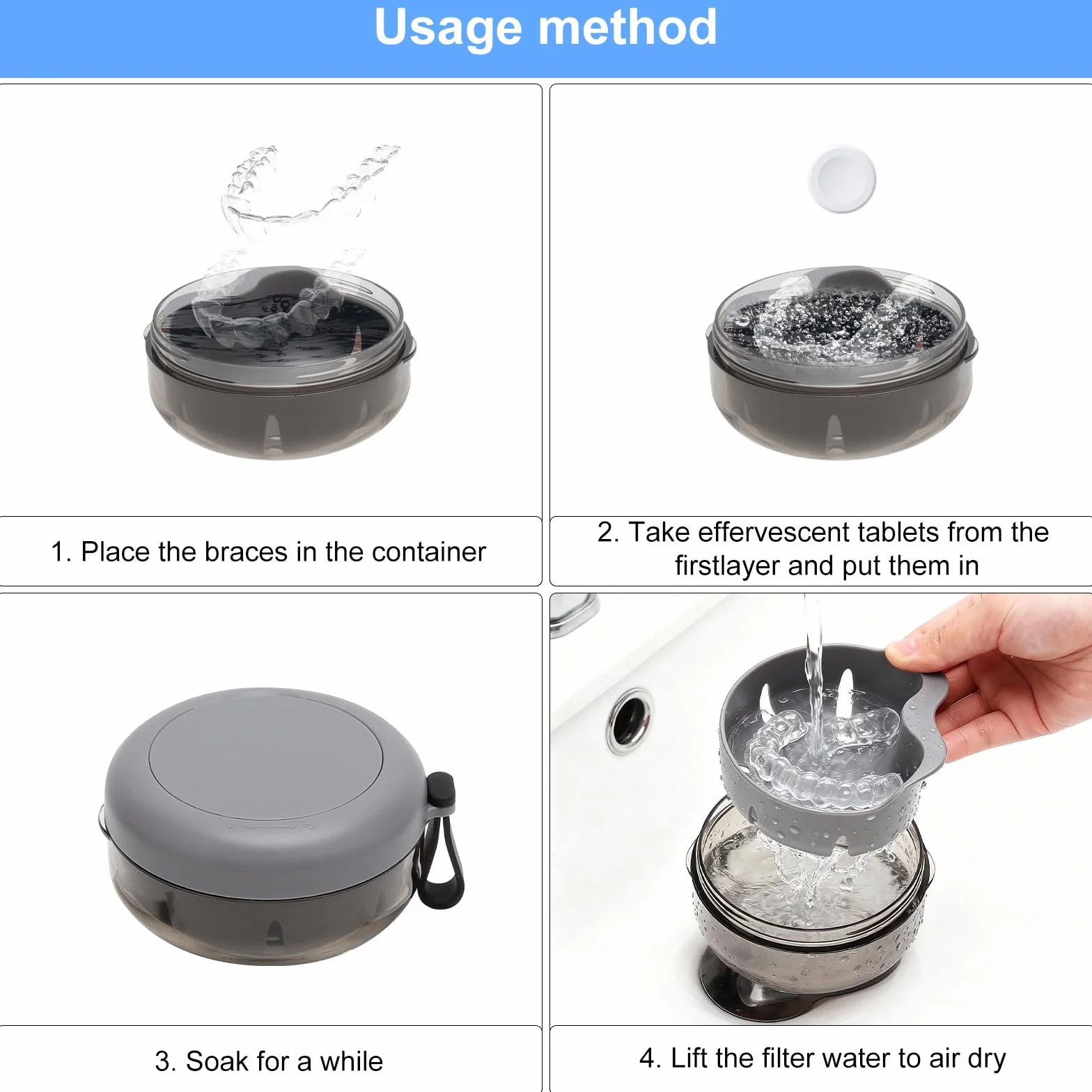 Usage method

1. Place the braces in the container

2. Take effervescent tablets from the firstlayer and put them in

3. Soak for a while

4. Lift the filter water to air dry