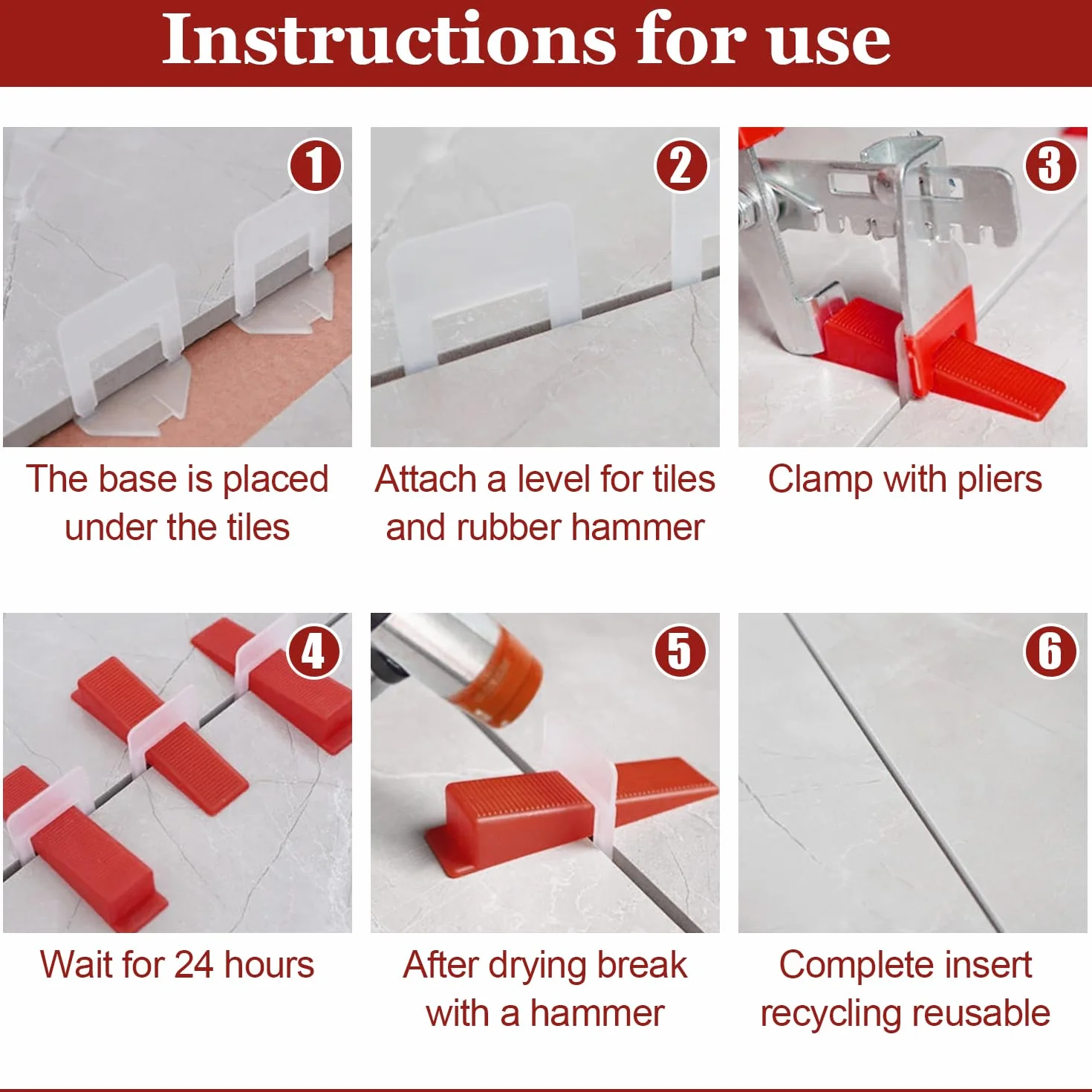 Instructions for use

1
The base is placed under the tiles

2
Attach a level for tiles and rubber hammer

3
Clamp with pliers

4
Wait for 24 hours

5
After drying break with a hammer

6
Complete insert recycling reusable