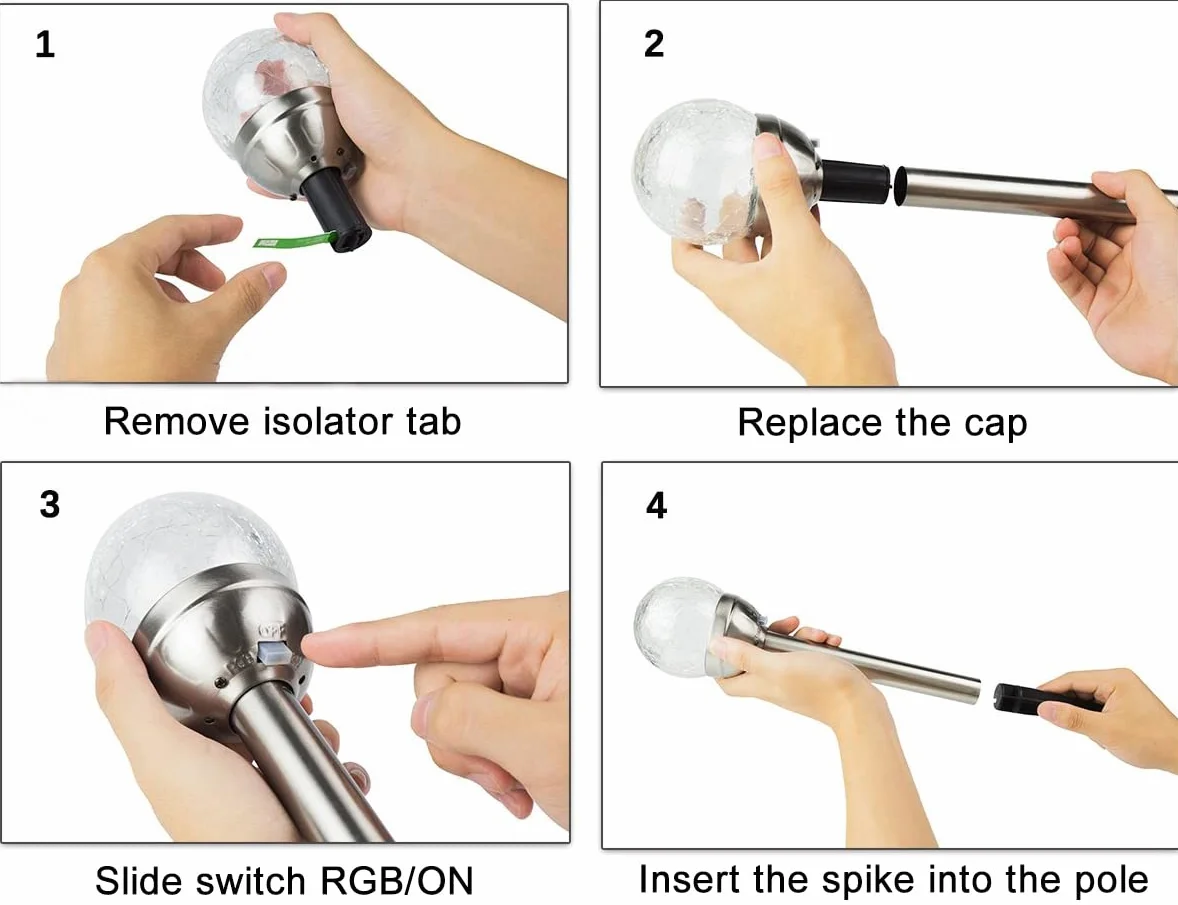 1

Remove isolator tab

2

Replace the cap

3

Slide switch RGB/ON

4

Insert the spike into the pole