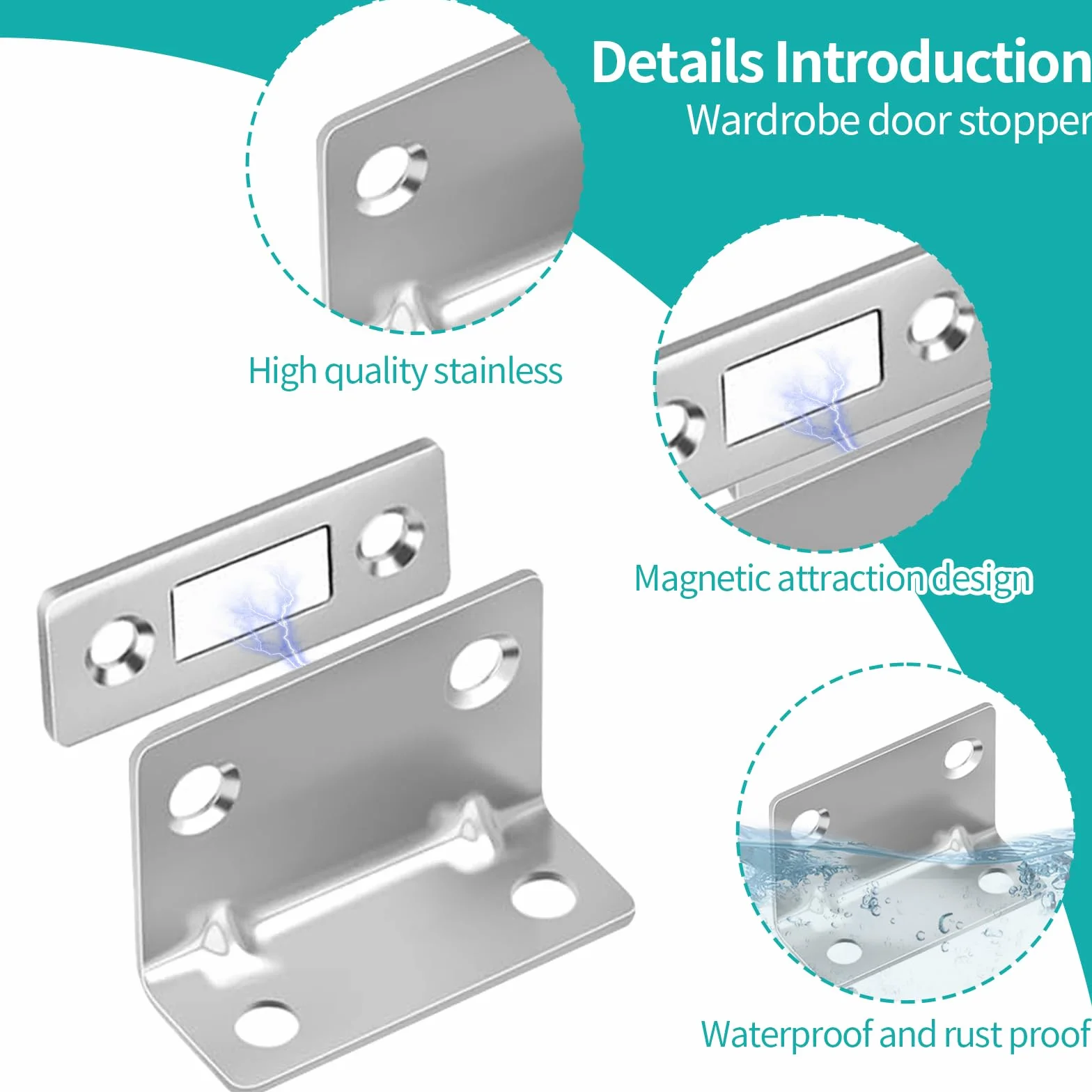 Details Introduction
Wardrobe door stopper

High quality stainless

Magnetic attraction design

Waterproof and rust proof