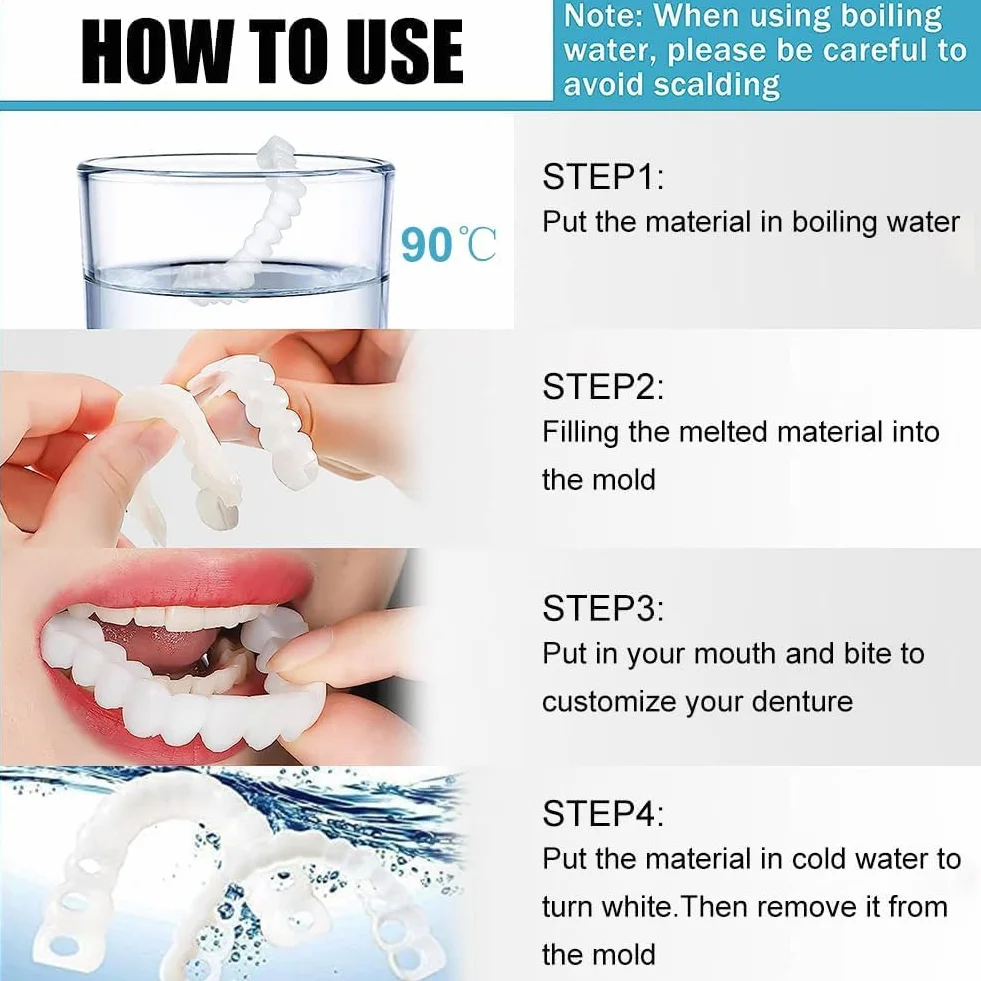 HOW TO USE

Note: When using boiling water, please be careful to avoid scalding

90℃

STEP1:
Put the material in boiling water

STEP2:
Filling the melted material into the mold

STEP3:
Put in your mouth and bite to customize your denture

STEP4:
Put the material in cold water to turn white.Then remove it from the mold