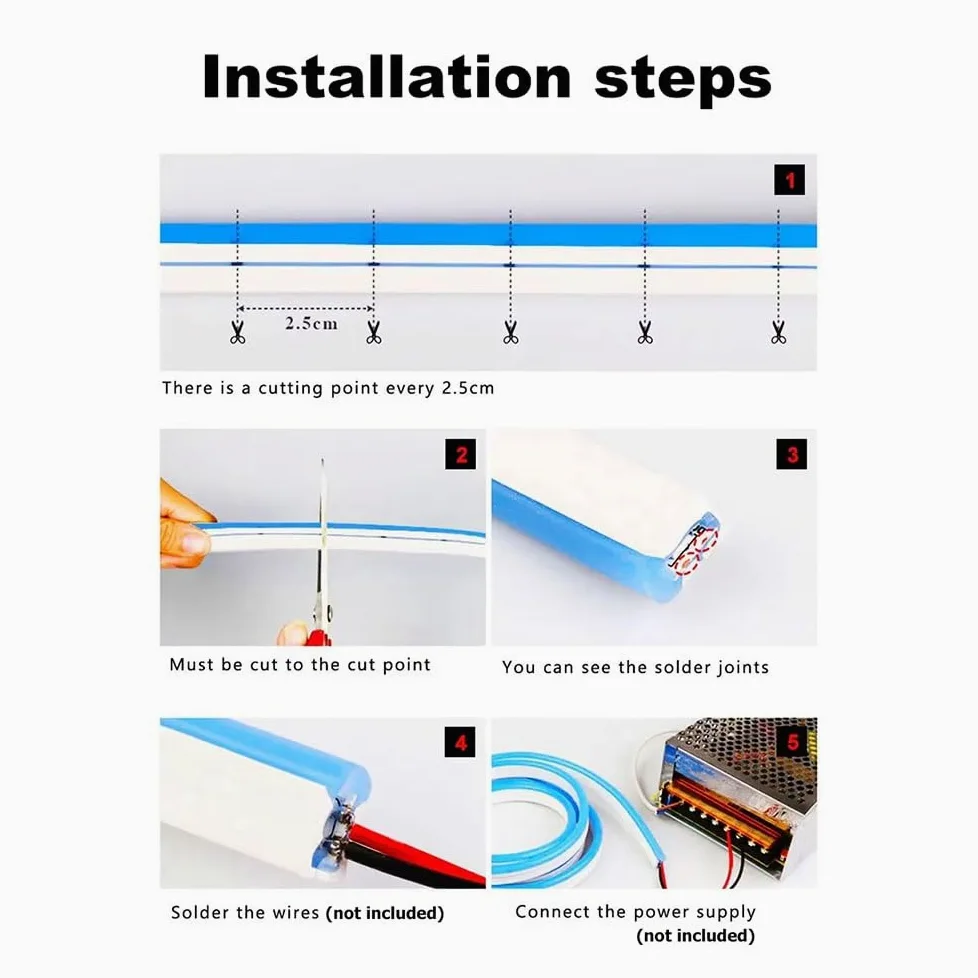 Installation steps

1

2.5cm

There is a cutting point every 2.5cm

2

Must be cut to the cut point

3

You can see the solder joints

4

Solder the wires (not included)

5

Connect the power supply (not included)