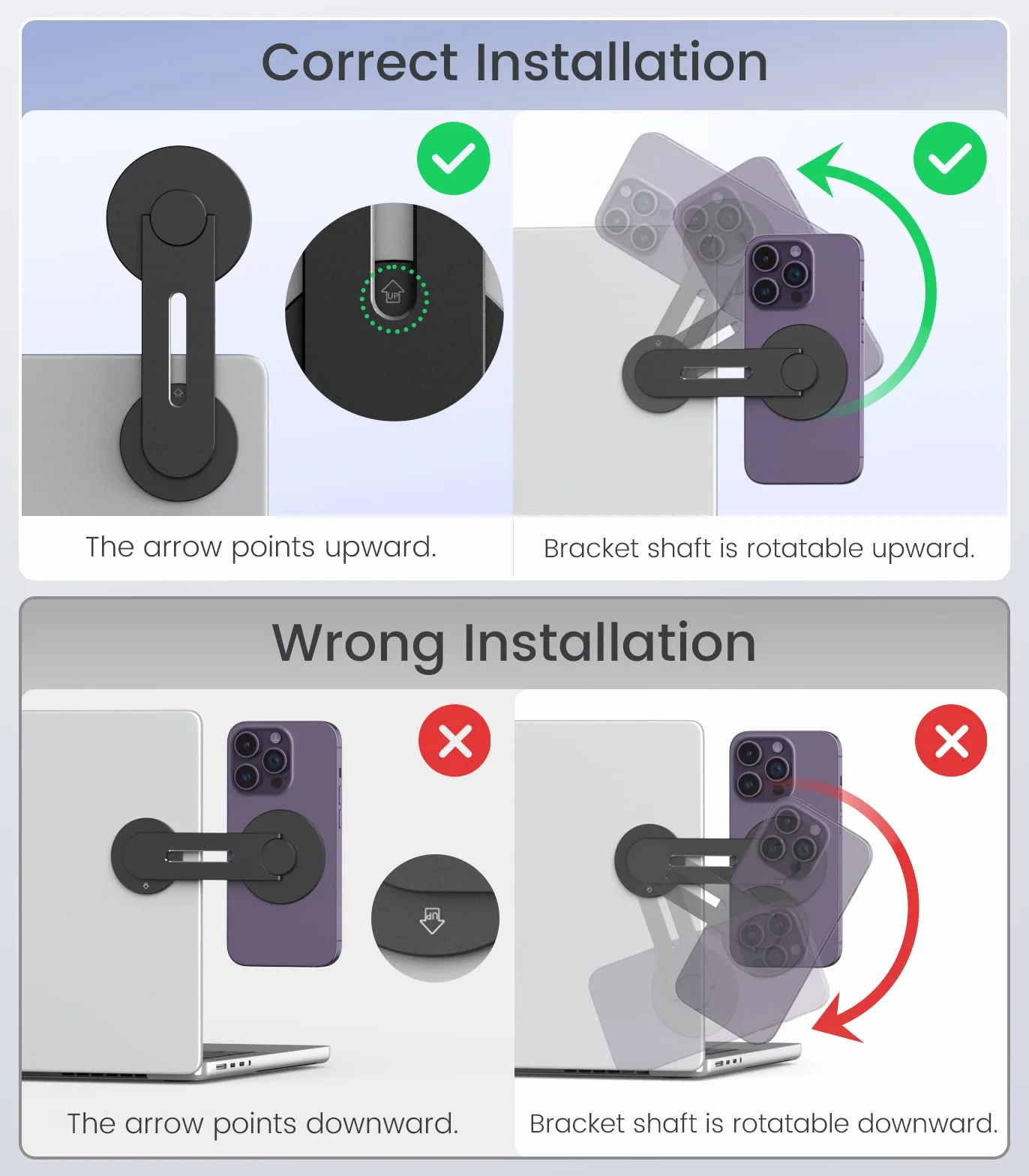 Correct Installation

UP

The arrow points upward.

Bracket shaft is rotatable upward.

Wrong Installation

UP

The arrow points downward.

Bracket shaft is rotatable downward.