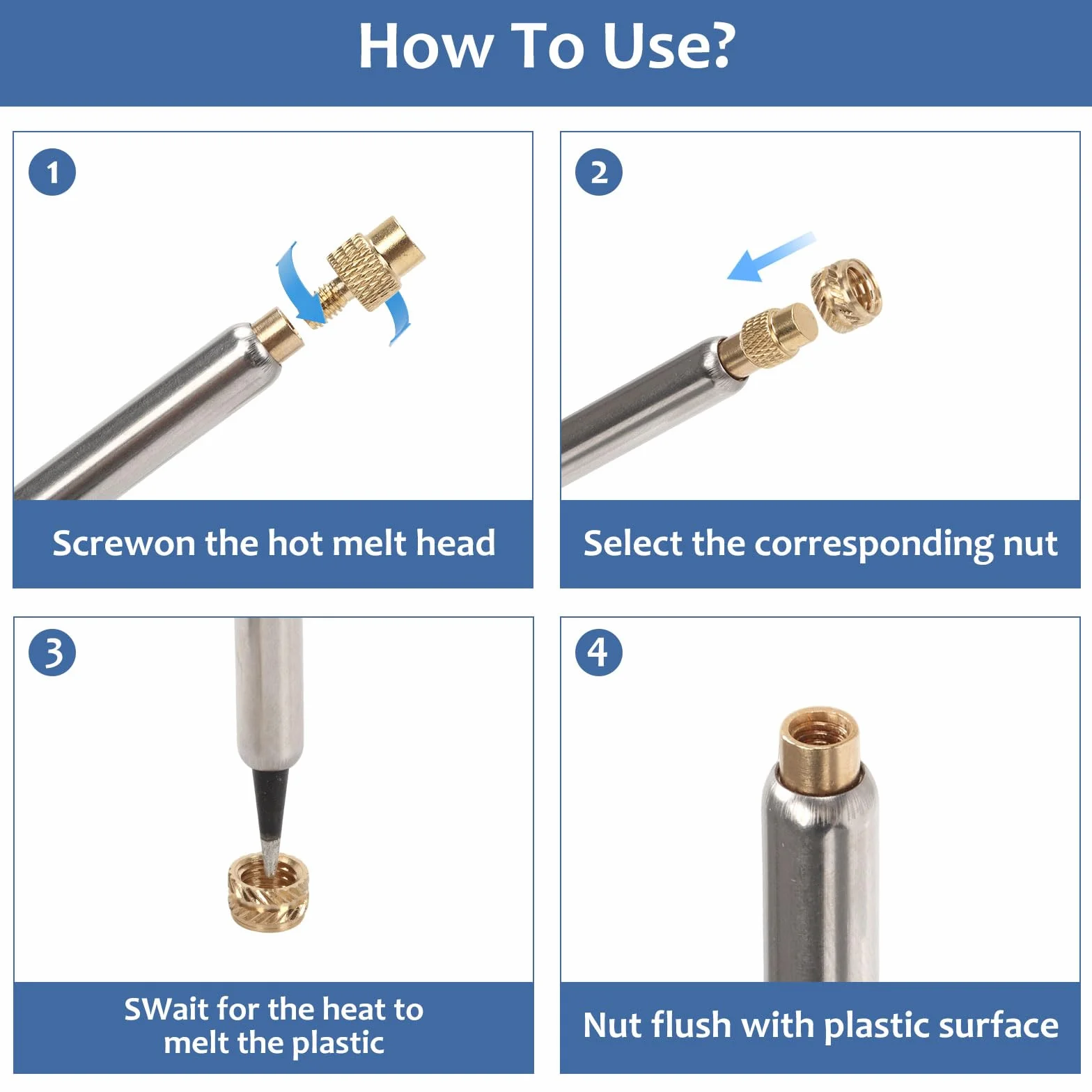 How To Use?

1

Screwon the hot melt head

2

Select the corresponding nut

3

SWait for the heat to melt the plastic

4

Nut flush with plastic surface