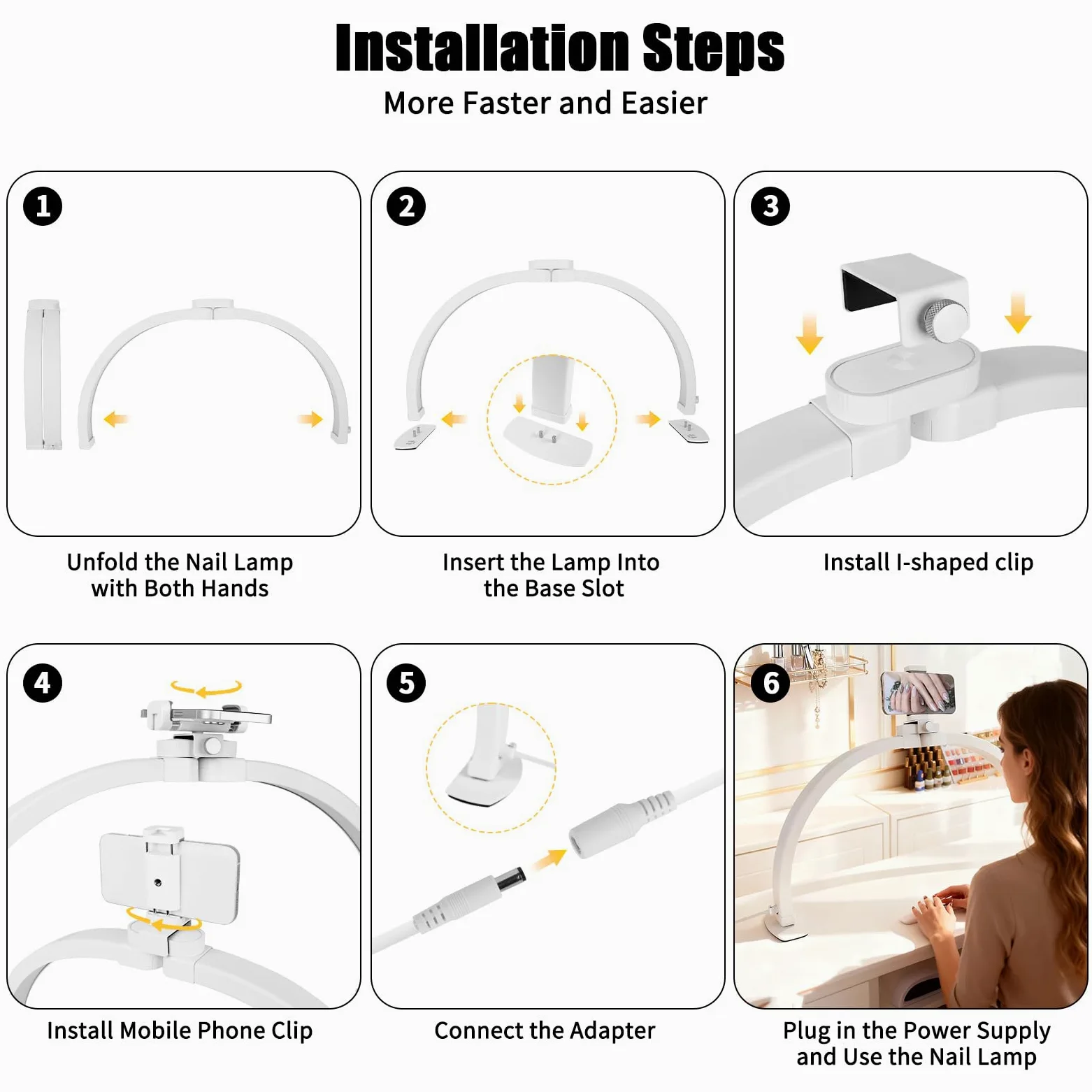 Installation Steps
More Faster and Easier

1
Unfold the Nail Lamp with Both Hands

2
Insert the Lamp Into the Base Slot

3
Install I-shaped clip

4
Install Mobile Phone Clip

5
Connect the Adapter

6
Plug in the Power Supply and Use the Nail Lamp