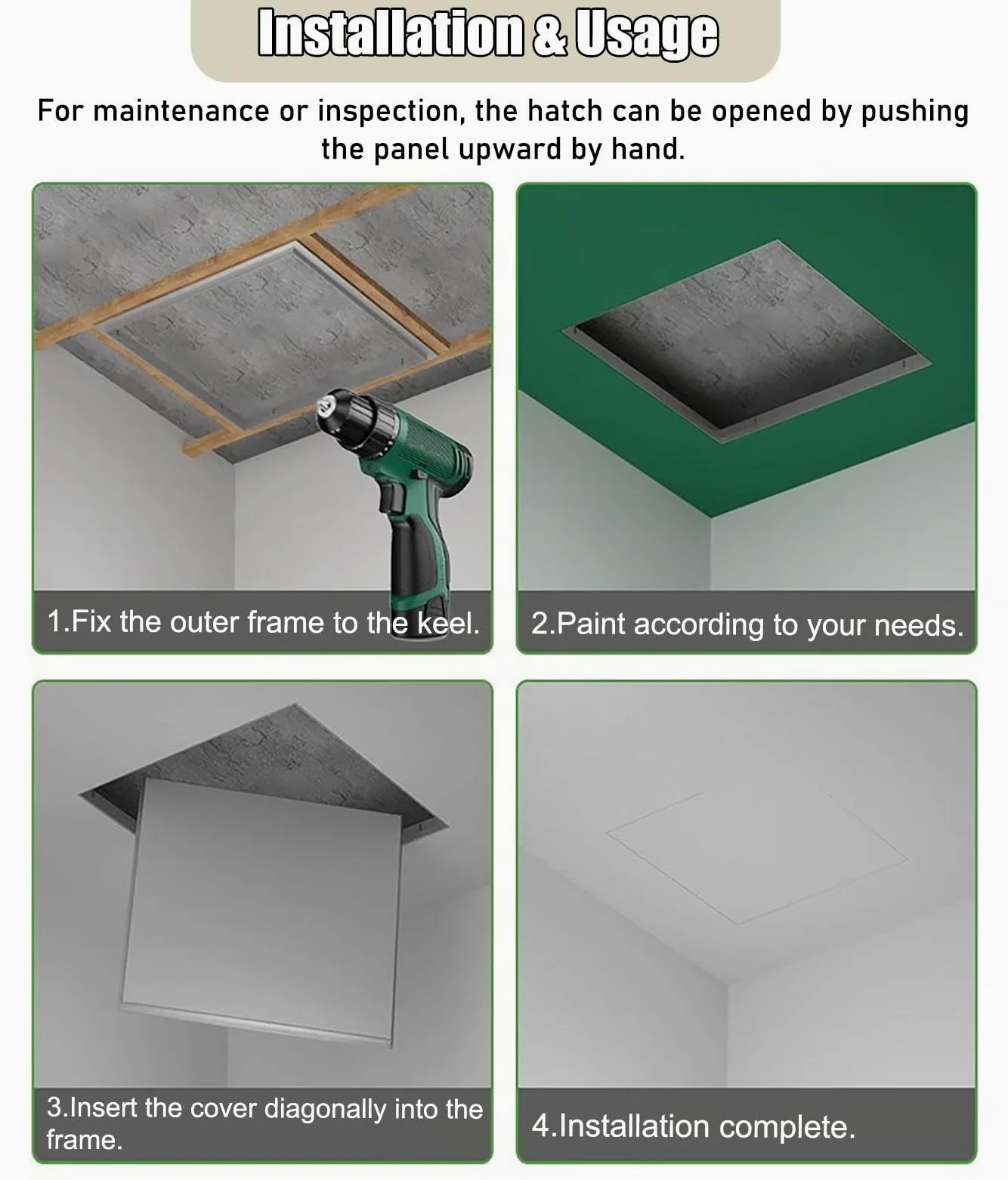 Installation & Usage

For maintenance or inspection, the hatch can be opened by pushing the panel upward by hand.

1.Fix the outer frame to the keel.

2.Paint according to your needs.

3.Insert the cover diagonally into the frame.

4.Installation complete.