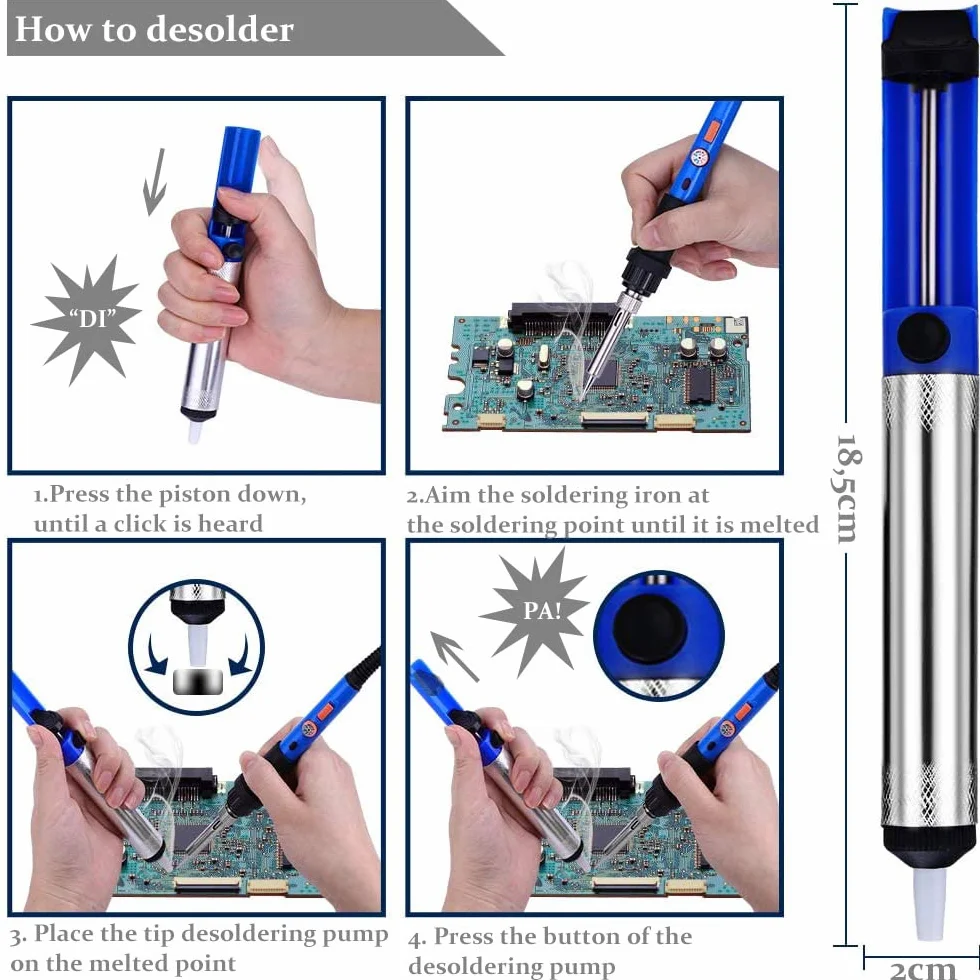 How to desolder

"DI"

1.Press the piston down, until a click is heard

2.Aim the soldering iron at the soldering point until it is melted

PA!

3. Place the tip desoldering pump on the melted point

4. Press the button of the desoldering pump

18,5cm

2cm