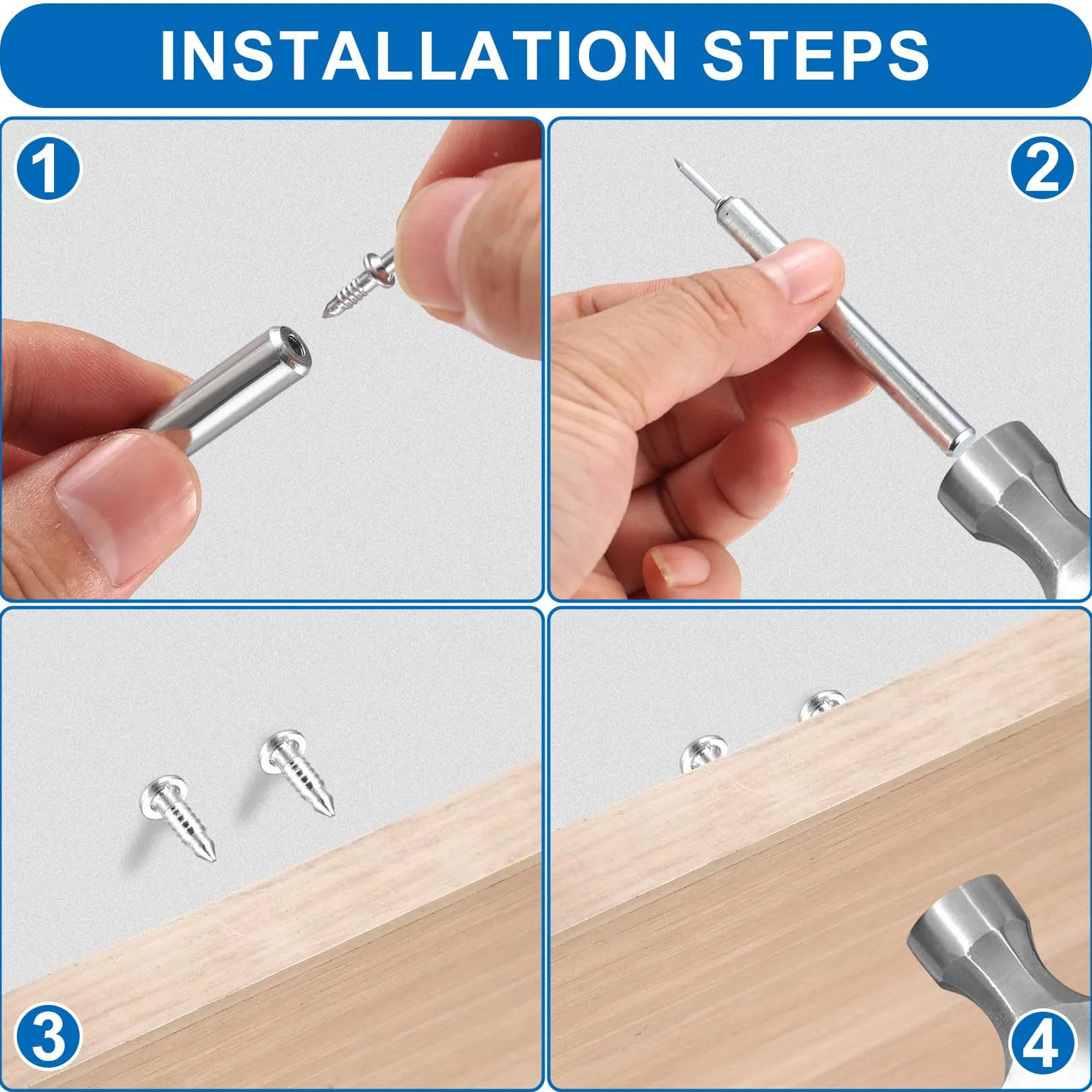 INSTALLATION STEPS

1

2

3

4