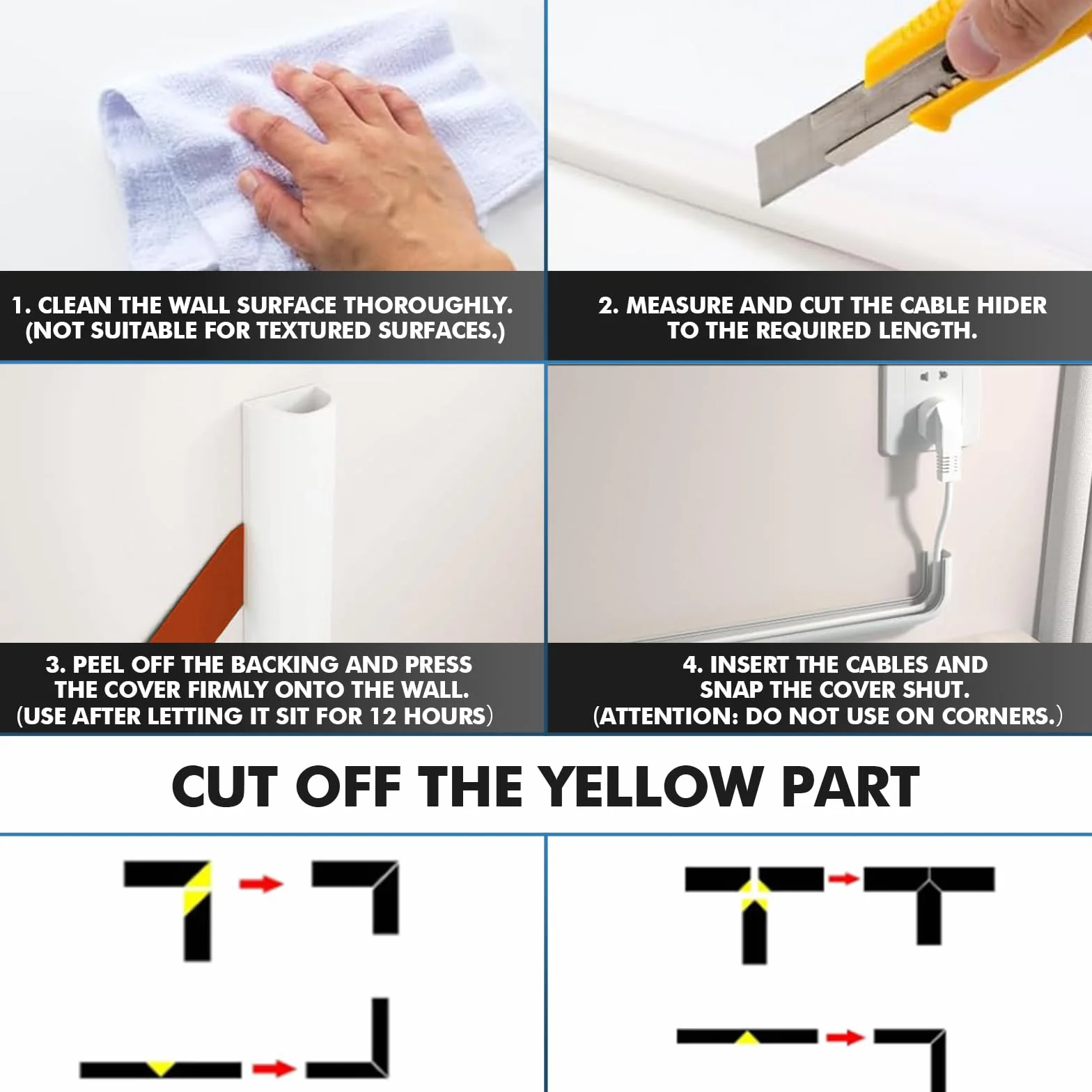 1. CLEAN THE WALL SURFACE THOROUGHLY. (NOT SUITABLE FOR TEXTURED SURFACES.)

2. MEASURE AND CUT THE CABLE HIDER TO THE REQUIRED LENGTH.

3. PEEL OFF THE BACKING AND PRESS THE COVER FIRMLY ONTO THE WALL. (USE AFTER LETTING IT SIT FOR 12 HOURS)

4. INSERT THE CABLES AND SNAP THE COVER SHUT. (ATTENTION: DO NOT USE ON CORNERS.)

CUT OFF THE YELLOW PART