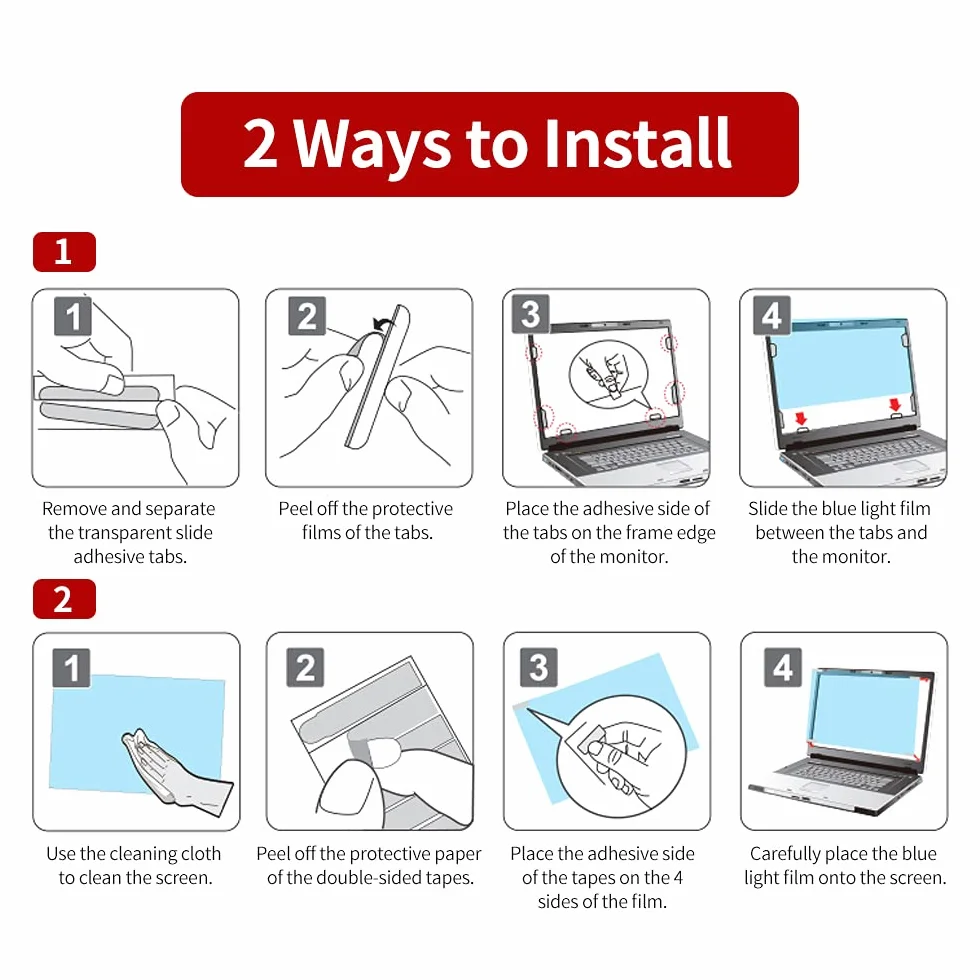 2 Ways to Install

1

1
Remove and separate the transparent slide adhesive tabs.

2
Peel off the protective films of the tabs.

3
Place the adhesive side of the tabs on the frame edge of the monitor.

4
Slide the blue light film between the tabs and the monitor.

2

1
Use the cleaning cloth to clean the screen.

2
Peel off the protective paper of the double-sided tapes.

3
Place the adhesive side of the tapes on the 4 sides of the film.

4
Carefully place the blue light film onto the screen.