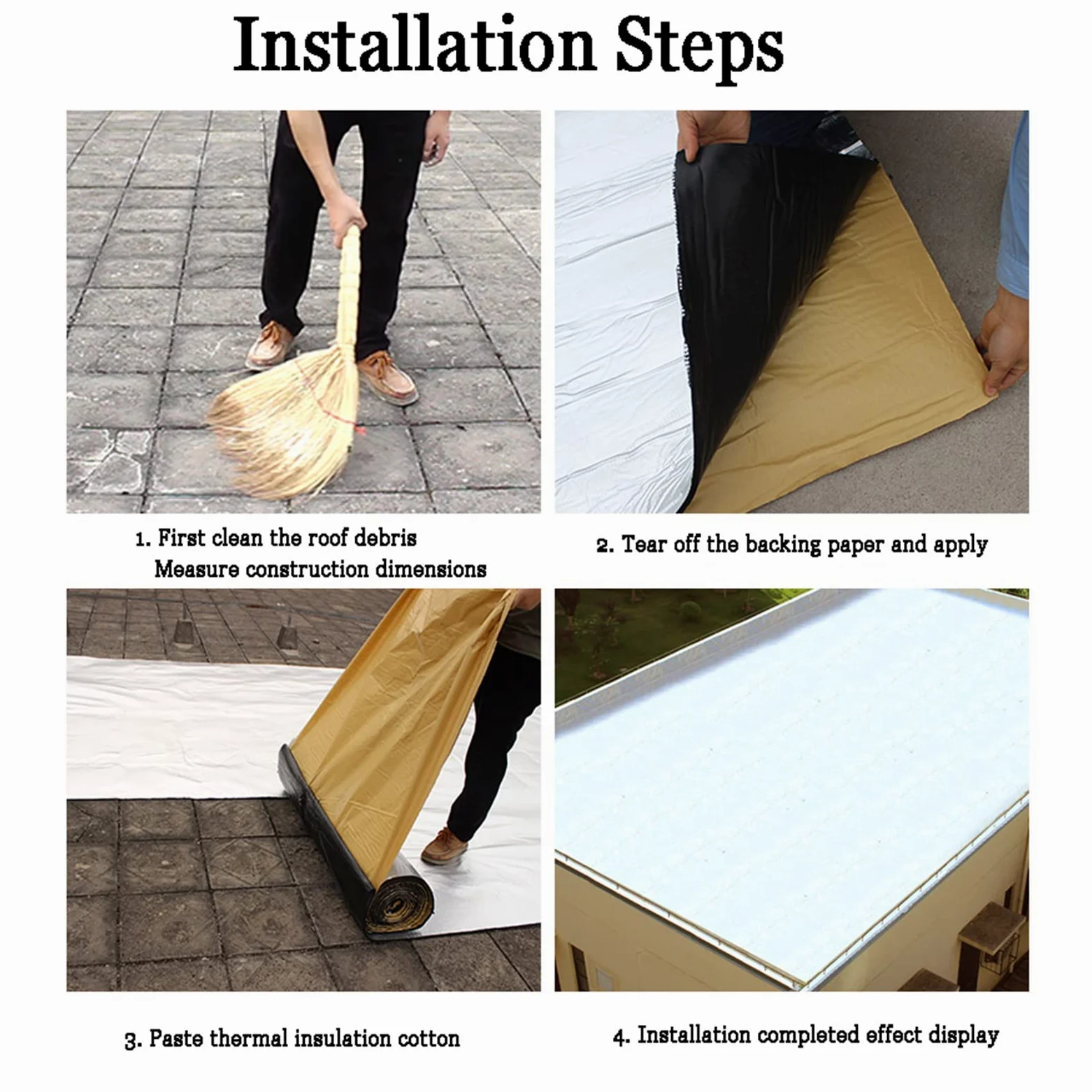 Installation Steps

1. First clean the roof debris
Measure construction dimensions

2. Tear off the backing paper and apply

3. Paste thermal insulation cotton

4. Installation completed effect display