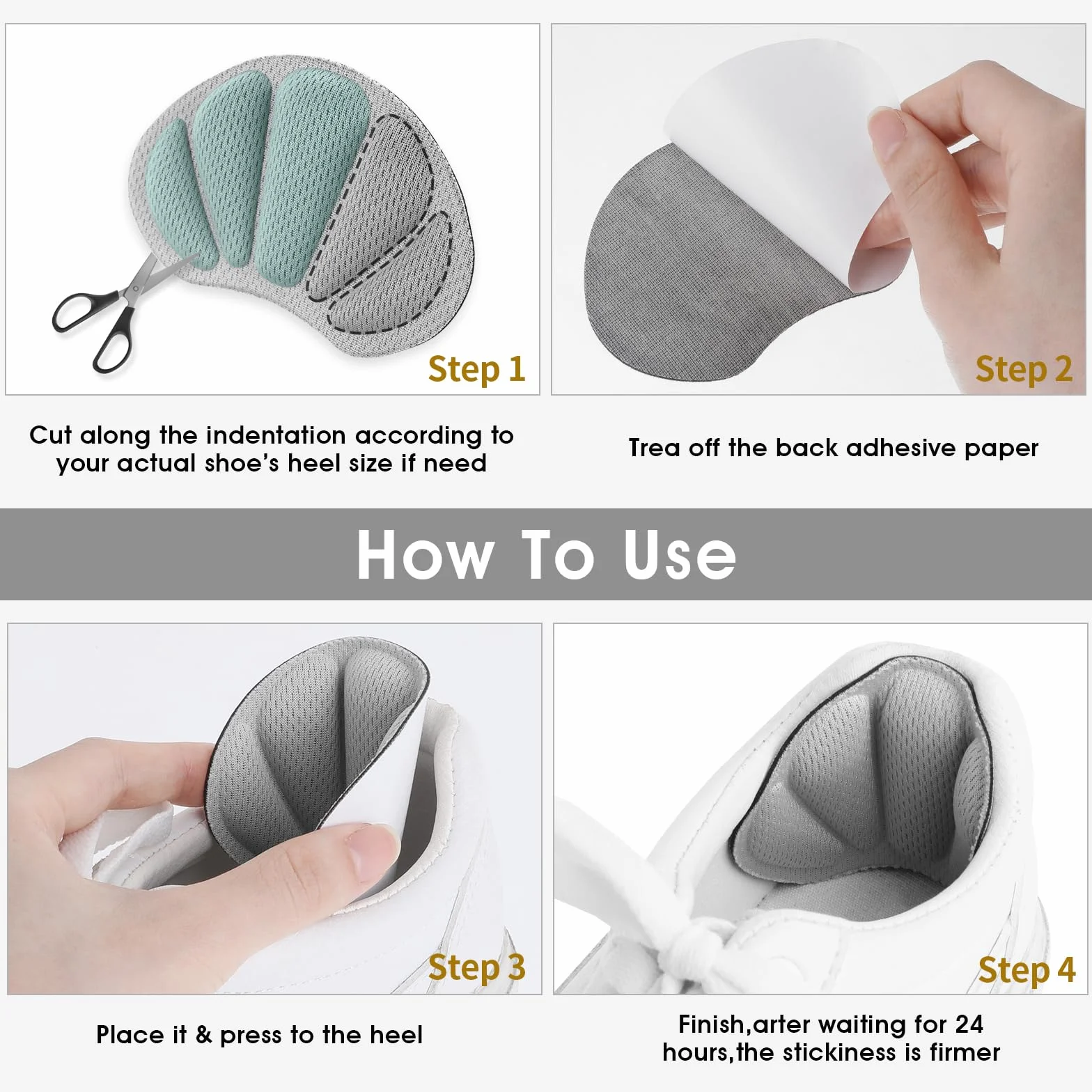 Step 1

Cut along the indentation according to your actual shoe's heel size if need

Step 2

Trea off the back adhesive paper

How To Use

Step 3

Place it & press to the heel

Step 4

Finish,arter waiting for 24 hours,the stickiness is firmer