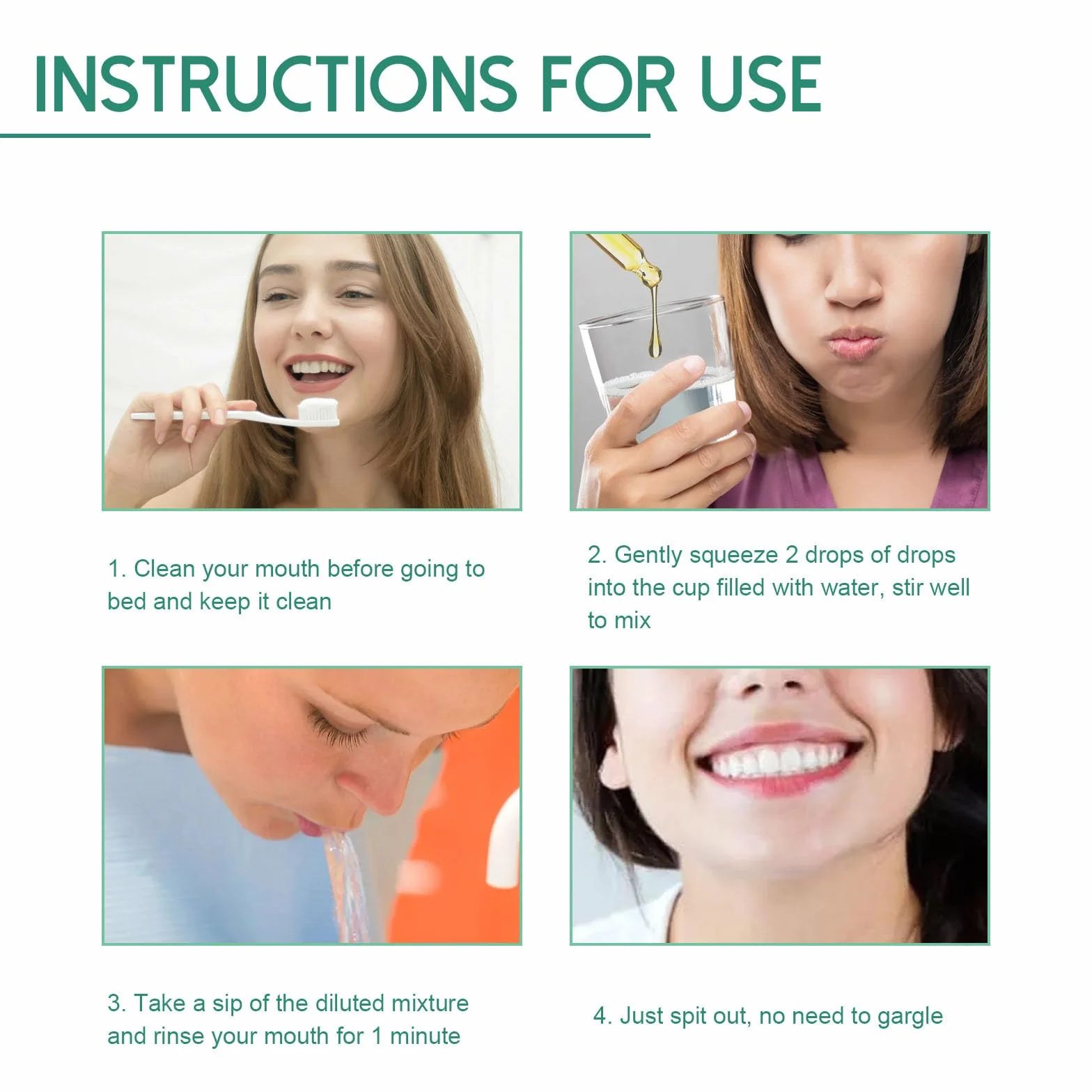 INSTRUCTIONS FOR USE

1. Clean your mouth before going to bed and keep it clean

2. Gently squeeze 2 drops of drops into the cup filled with water, stir well to mix

3. Take a sip of the diluted mixture and rinse your mouth for 1 minute

4. Just spit out, no need to gargle