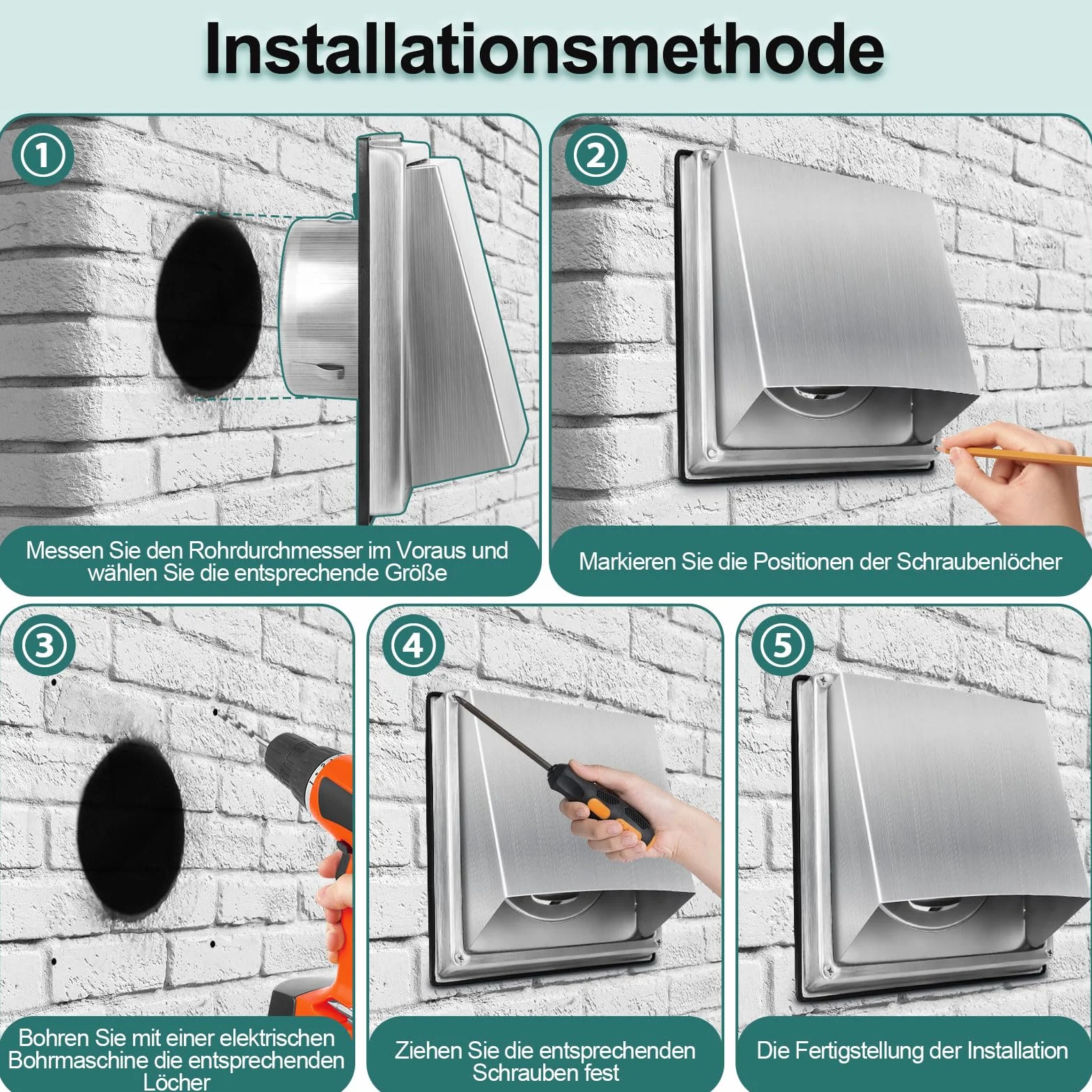 Installationsmethode

①

Messen Sie den Rohrdurchmesser im Voraus und wählen Sie die entsprechende Größe

②

Markieren Sie die Positionen der Schraubenlöcher

③

Bohren Sie mit einer elektrischen Bohrmaschine die entsprechenden Löcher

④

Ziehen Sie die entsprechenden Schrauben fest

⑤

Die Fertigstellung der Installation