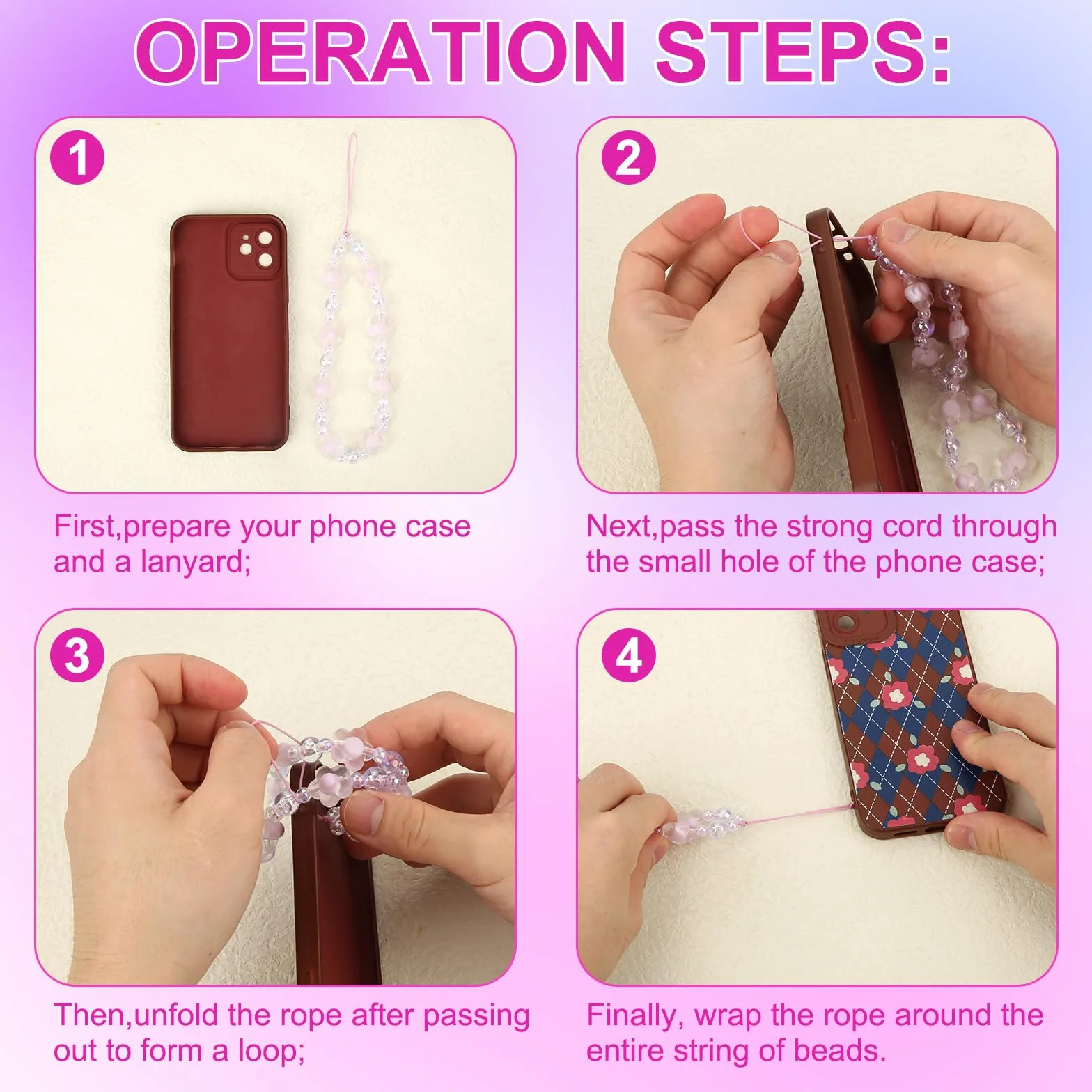 OPERATION STEPS:

1

First,prepare your phone case and a lanyard;

2

Next,pass the strong cord through the small hole of the phone case;

3

Then,unfold the rope after passing out to form a loop;

4

Finally, wrap the rope around the entire string of beads.