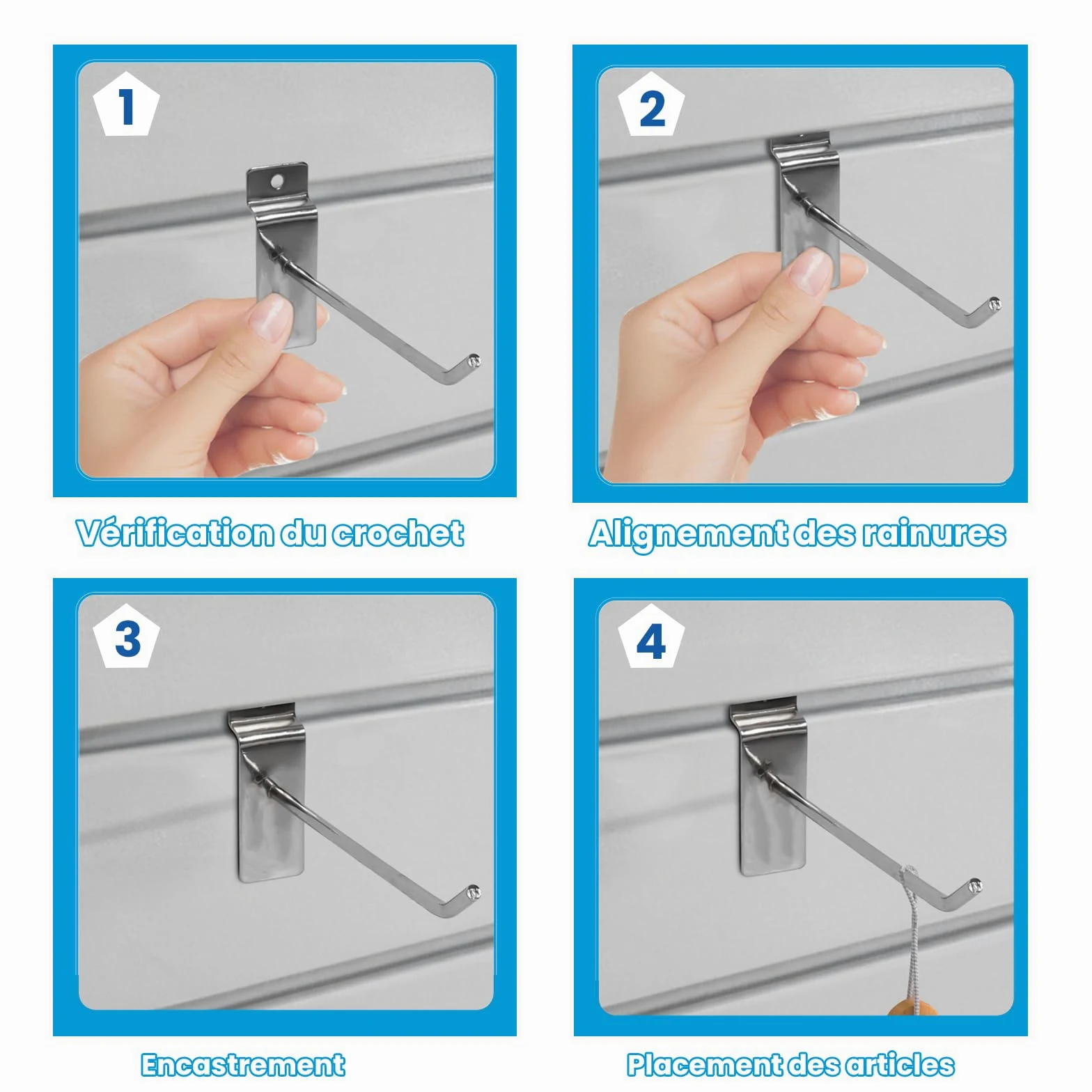 1

Vérification du crochet

2

Alignement des rainures

3

Encastrement

4

Placement des articles