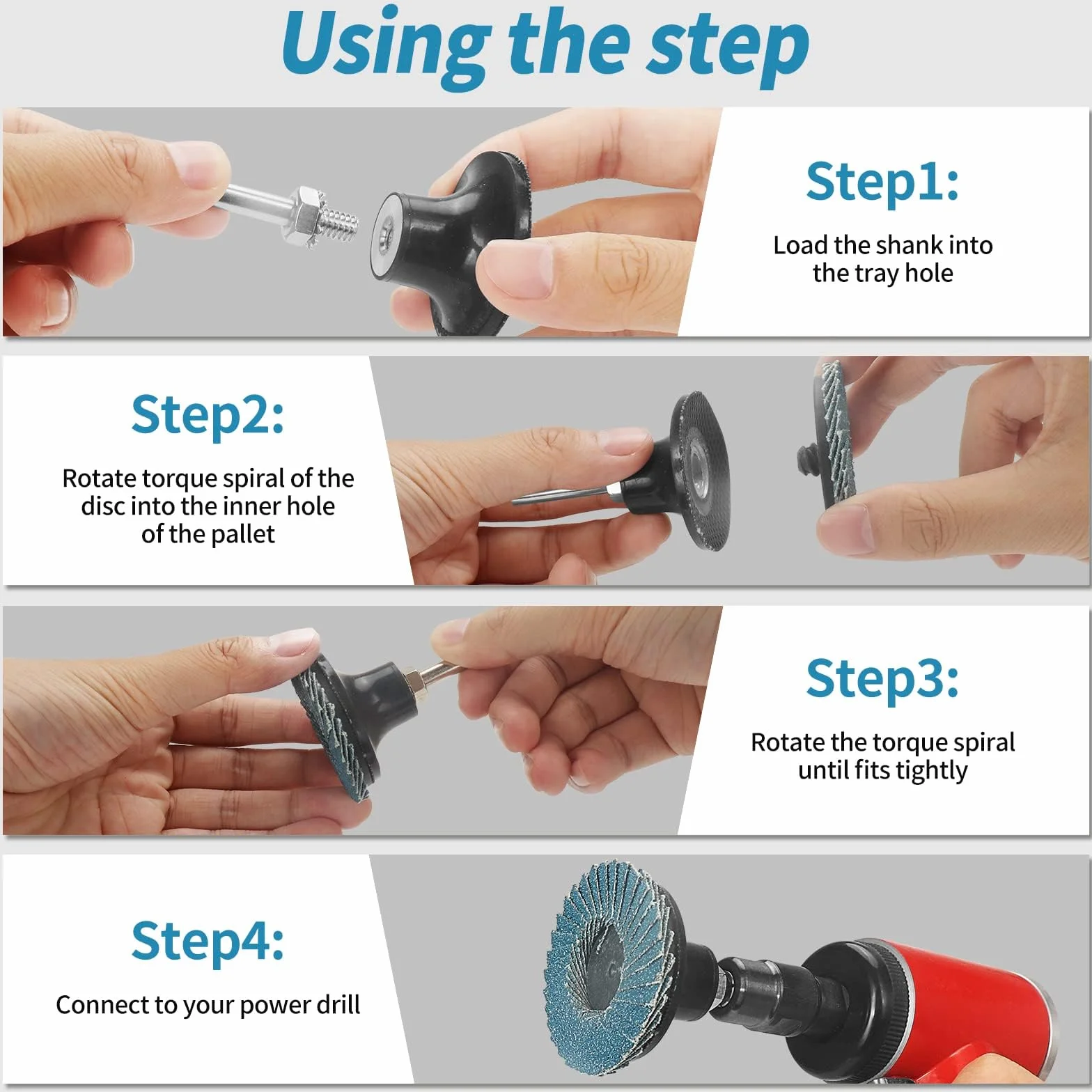 Using the step

Step1:

Load the shank into the tray hole

Step2:

Rotate torque spiral of the disc into the inner hole of the pallet

Step3:

Rotate the torque spiral until fits tightly

Step4:

Connect to your power drill