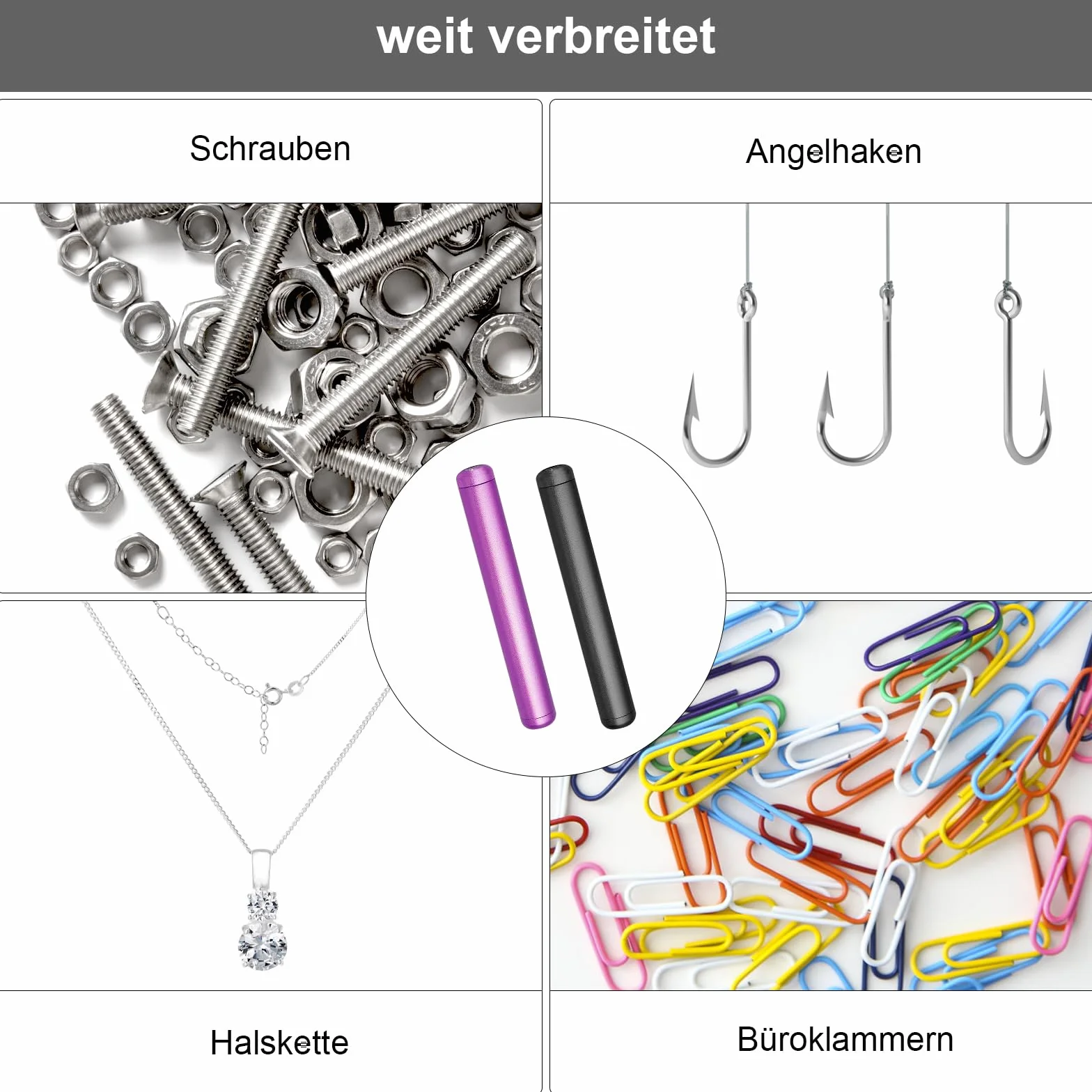 weit verbreitet

Schrauben

Angelhaken

Halskette

Büroklammern