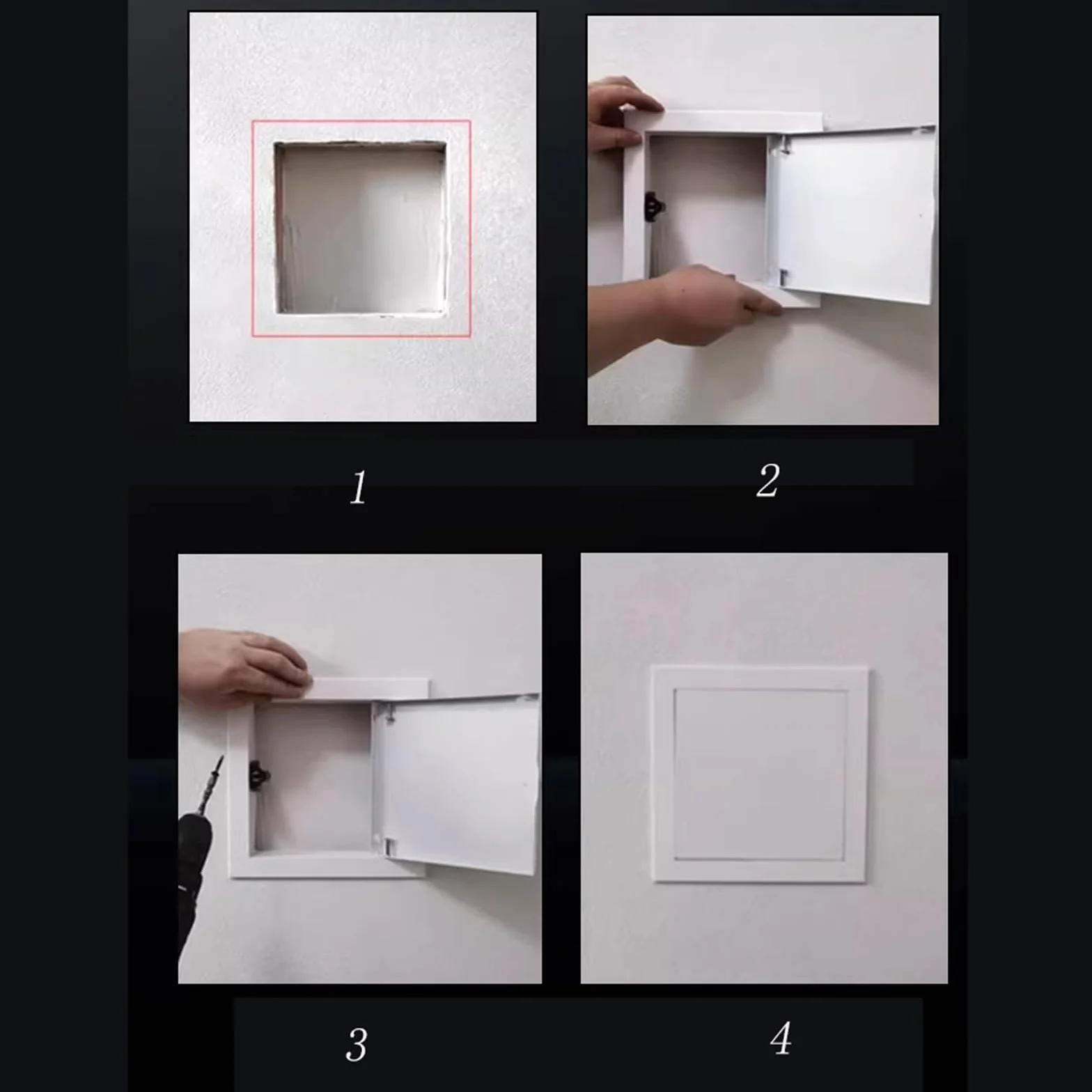 1

2

3

4