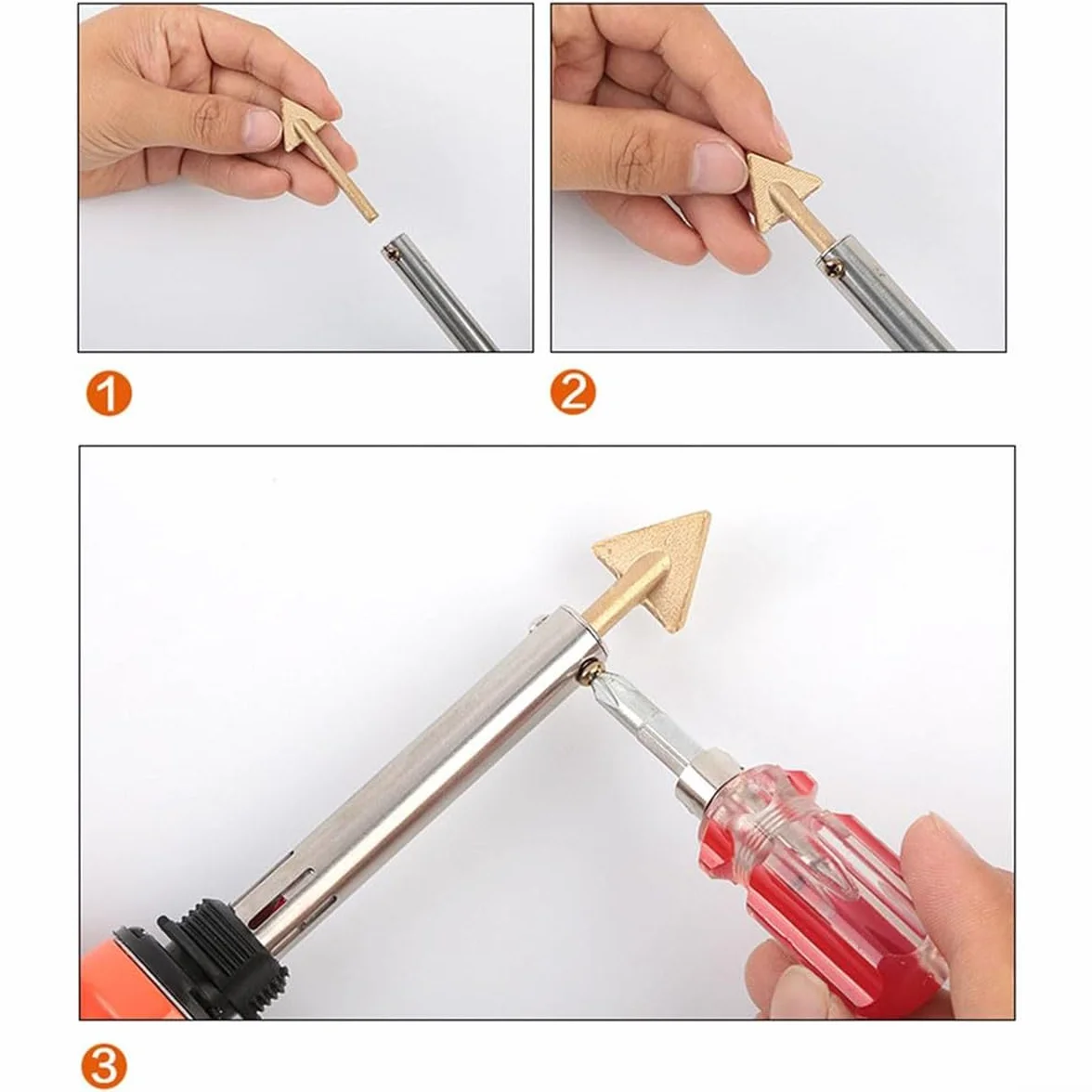 1

2

3